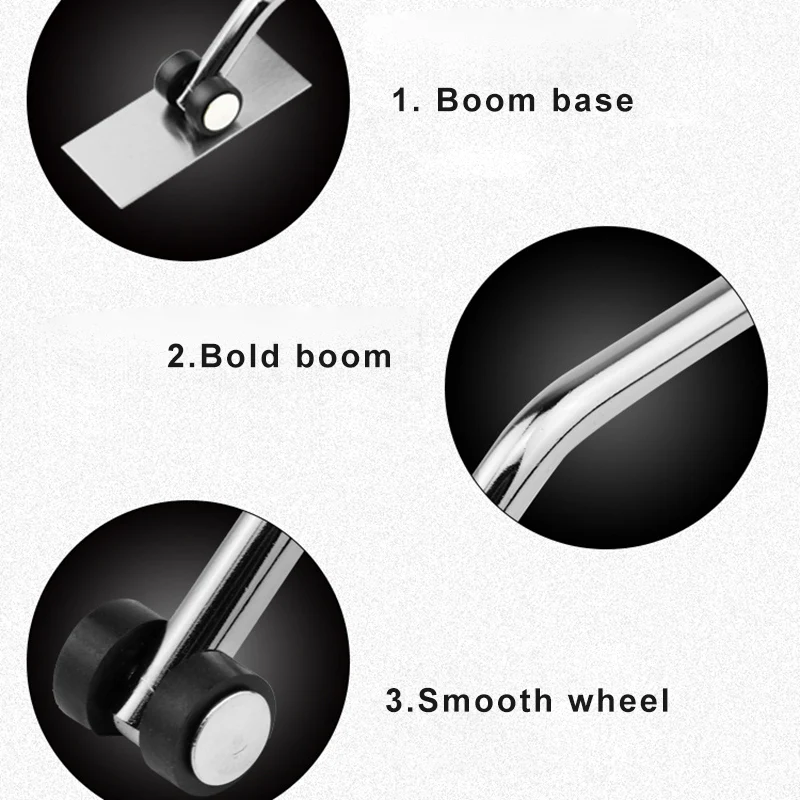 1. Boom base

2.Bold boom

3.Smooth wheel