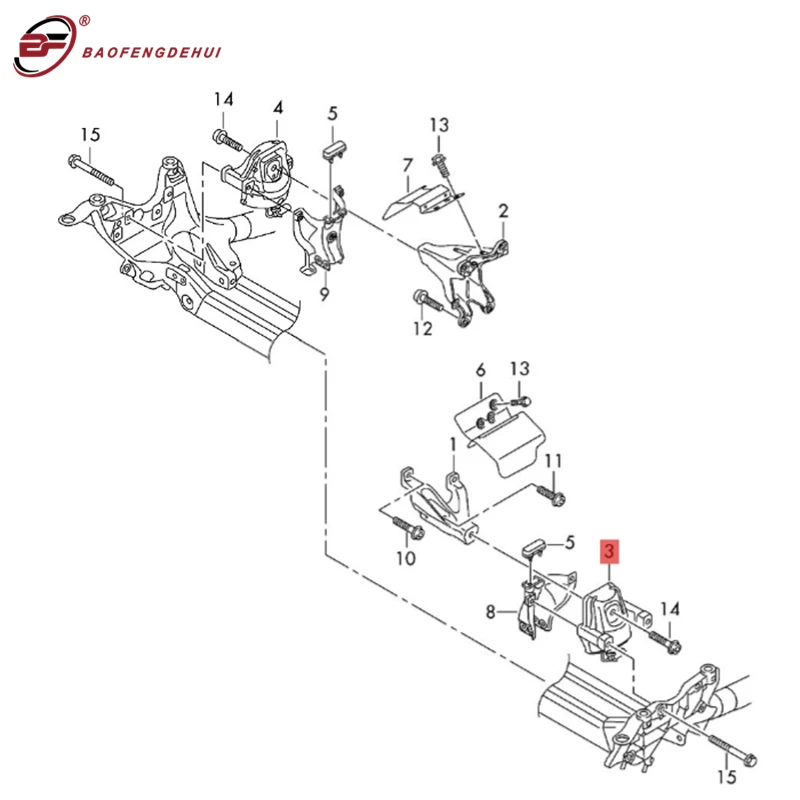 BF®
BAOFENGDEHUI

14
4
5
13
15
7
2
9
12
6
13
1
11
10
5
3
8
14
15