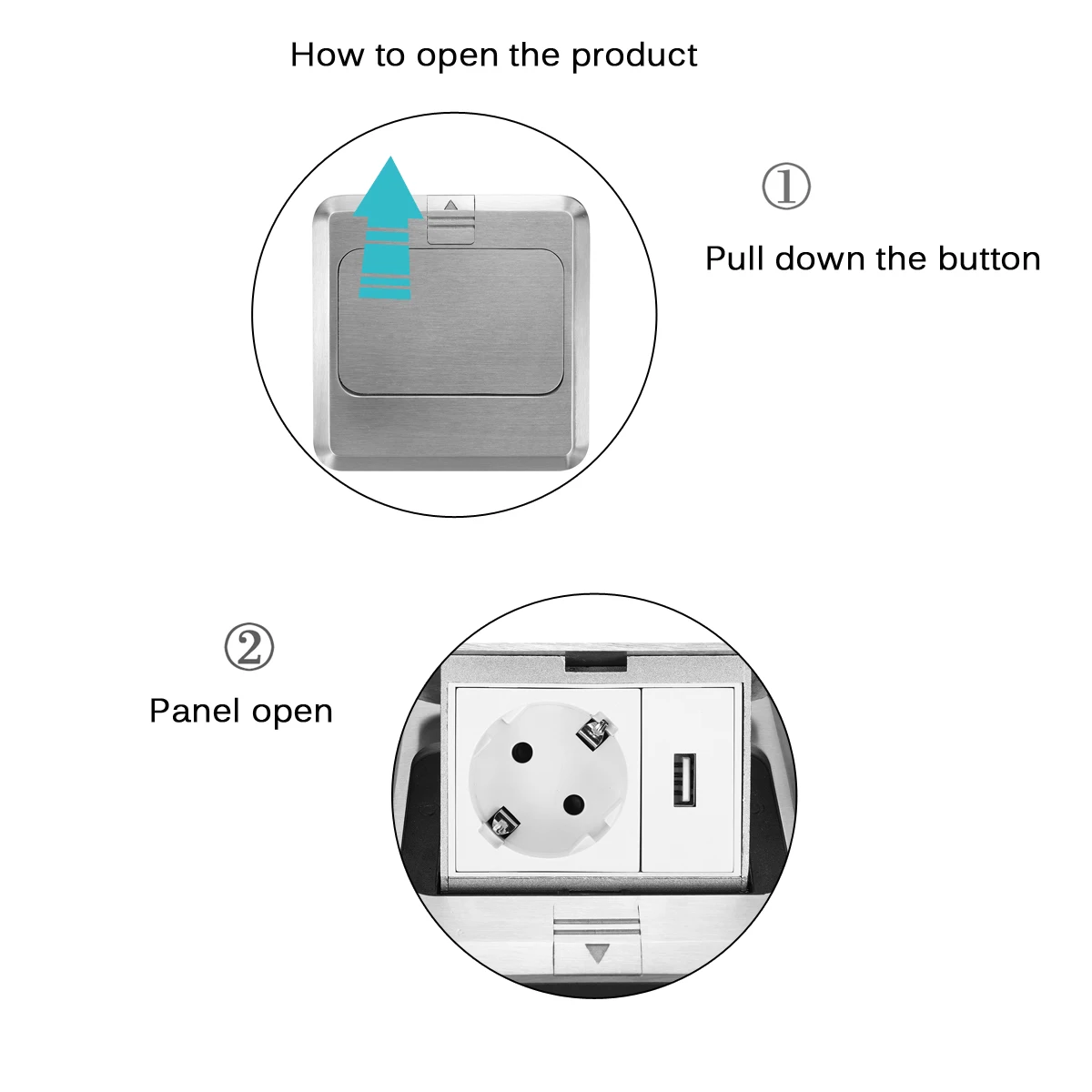 How to open the product

①

Pull down the button

②

Panel open