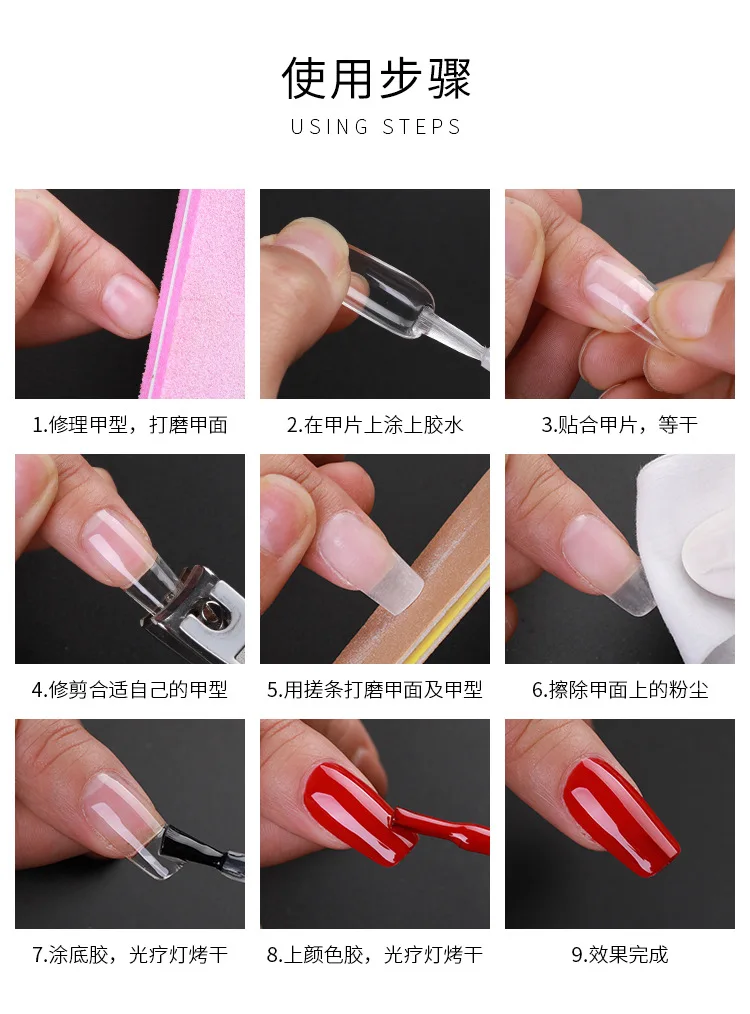 使用步骤
USING STEPS

1.修理甲型，打磨甲面

2.在甲片上涂上胶水

3.贴合甲片，等干

4.修剪合适自己的甲型

5.用搓条打磨甲面及甲型

6.擦除甲面上的粉尘

7.涂底胶，光疗灯烤干

8.上颜色胶，光疗灯烤干

9.效果完成