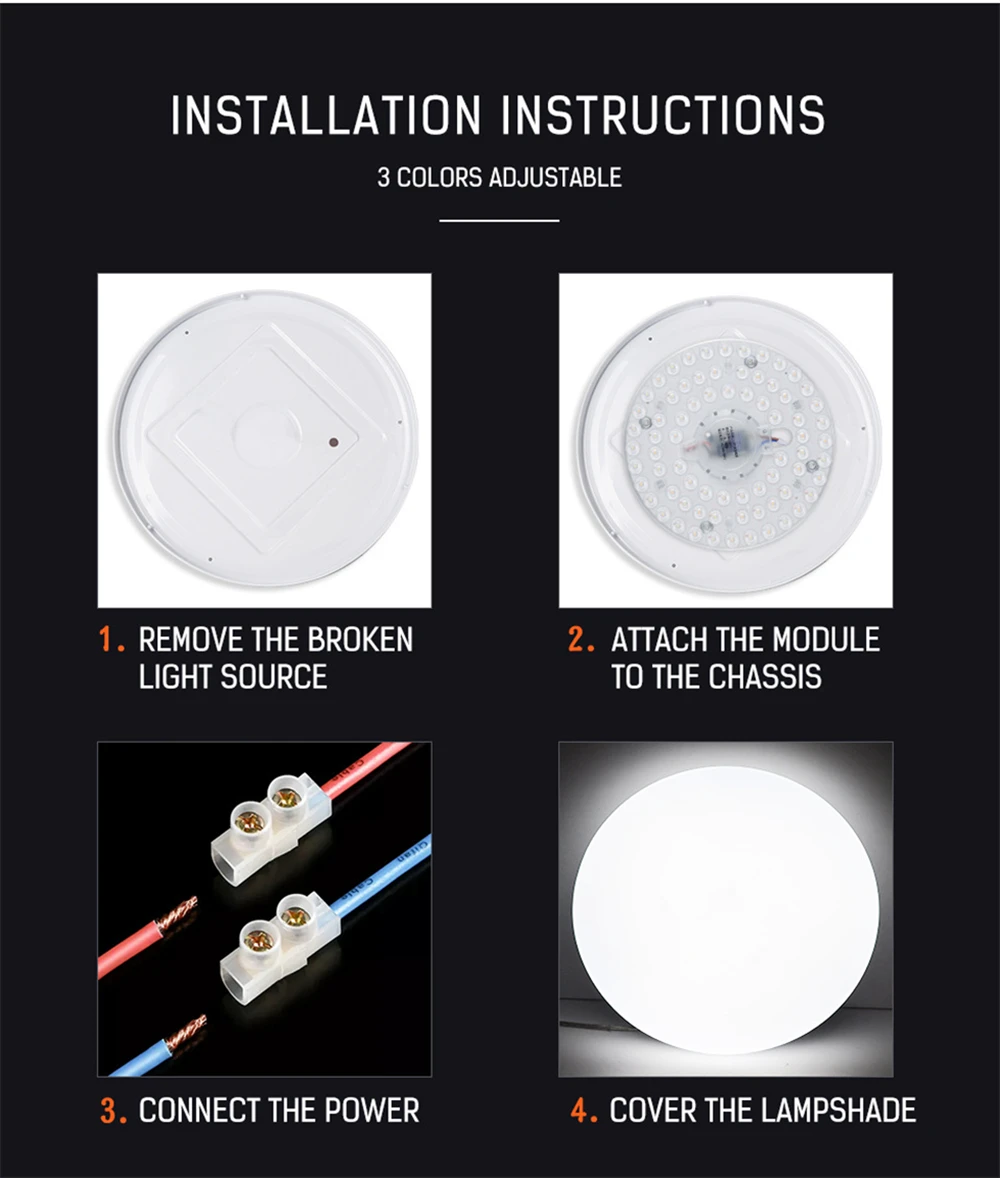 INSTALLATION INSTRUCTIONS

3 COLORS ADJUSTABLE

1. REMOVE THE BROKEN LIGHT SOURCE

2. ATTACH THE MODULE TO THE CHASSIS

3. CONNECT THE POWER

4. COVER THE LAMPSHADE