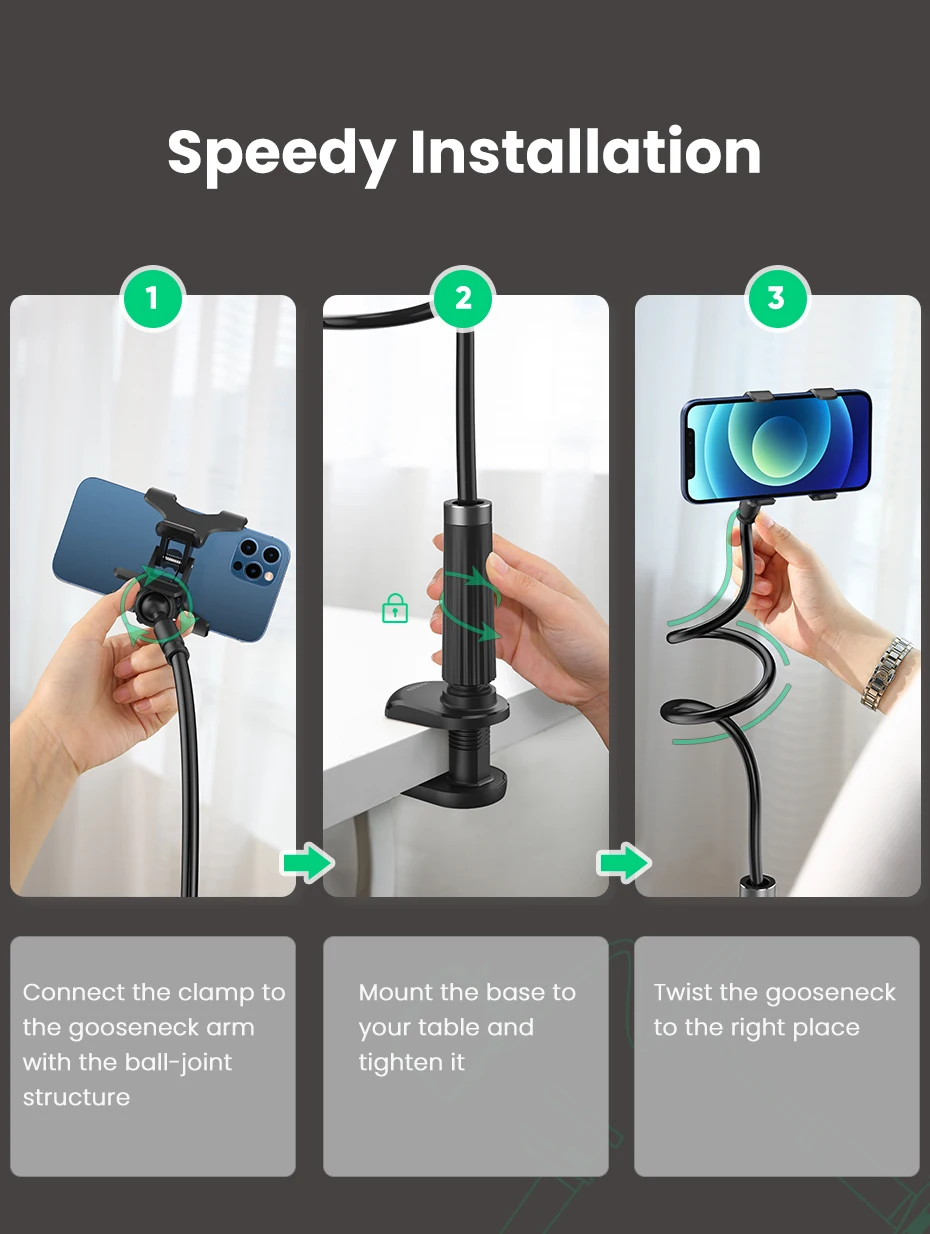 Speedy Installation

1

2

3

Connect the clamp to the gooseneck arm with the ball-joint structure

Mount the base to your table and tighten it

Twist the gooseneck to the right place