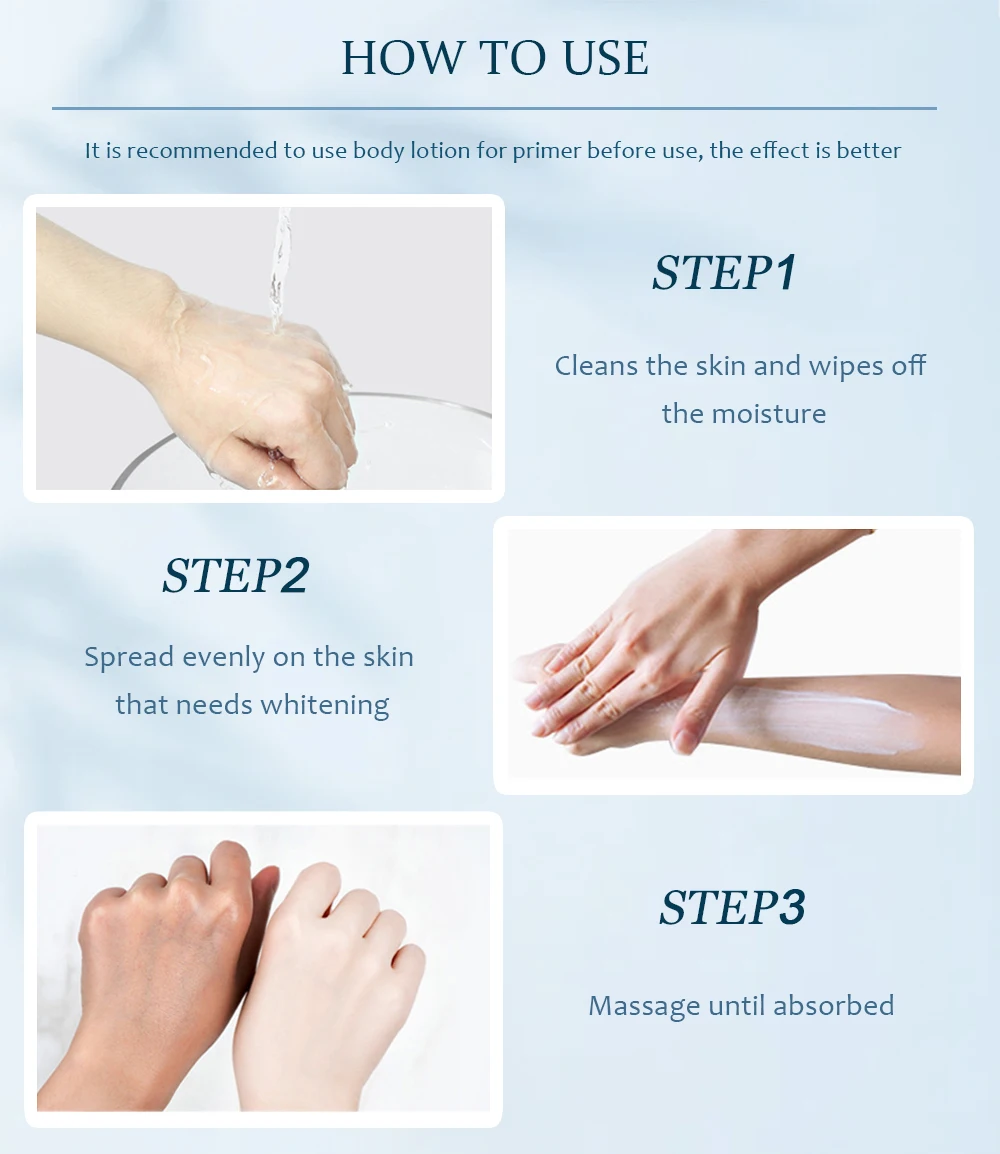 HOW TO USE

It is recommended to use body lotion for primer before use, the effect is better

STEP1

Cleans the skin and wipes off the moisture

STEP2

Spread evenly on the skin that needs whitening

STEP3

Massage until absorbed