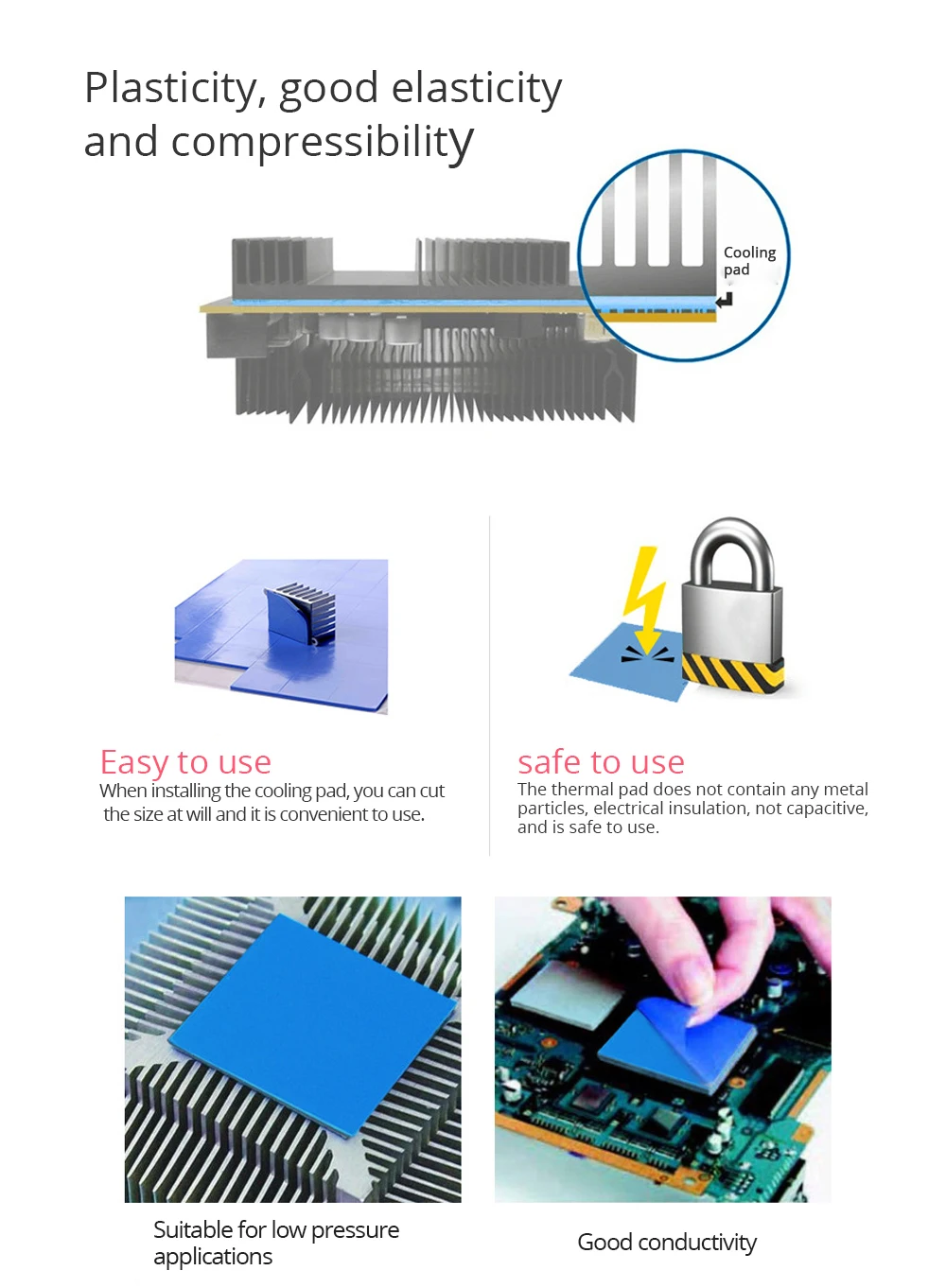 Plasticity, good elasticity and compressibility

Cooling pad

Easy to use
When installing the cooling pad, you can cut the size at will and it is convenient to use.

safe to use
The thermal pad does not contain any metal particles, electrical insulation, not capacitive, and is safe to use.

Suitable for low pressure applications

Good conductivity