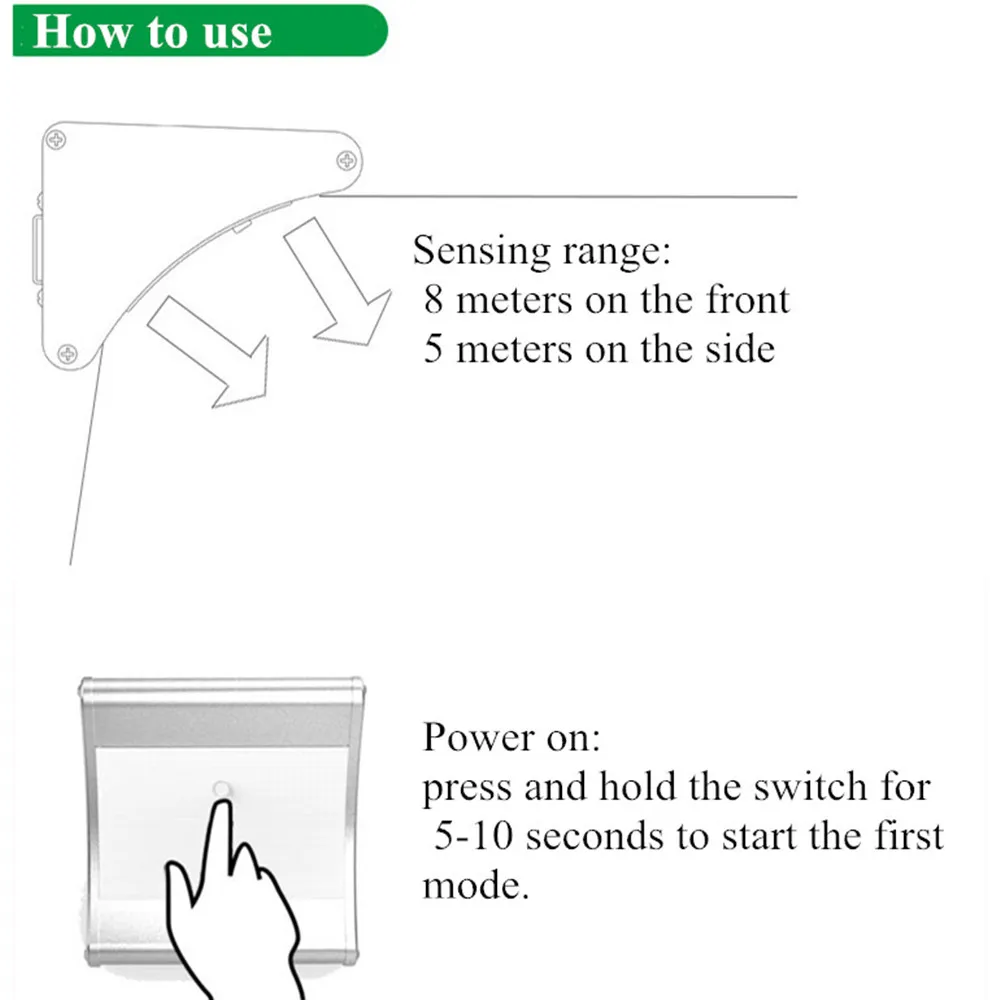 How to use

Sensing range:
8 meters on the front
5 meters on the side

Power on:
press and hold the switch for 5-10 seconds to start the first mode.