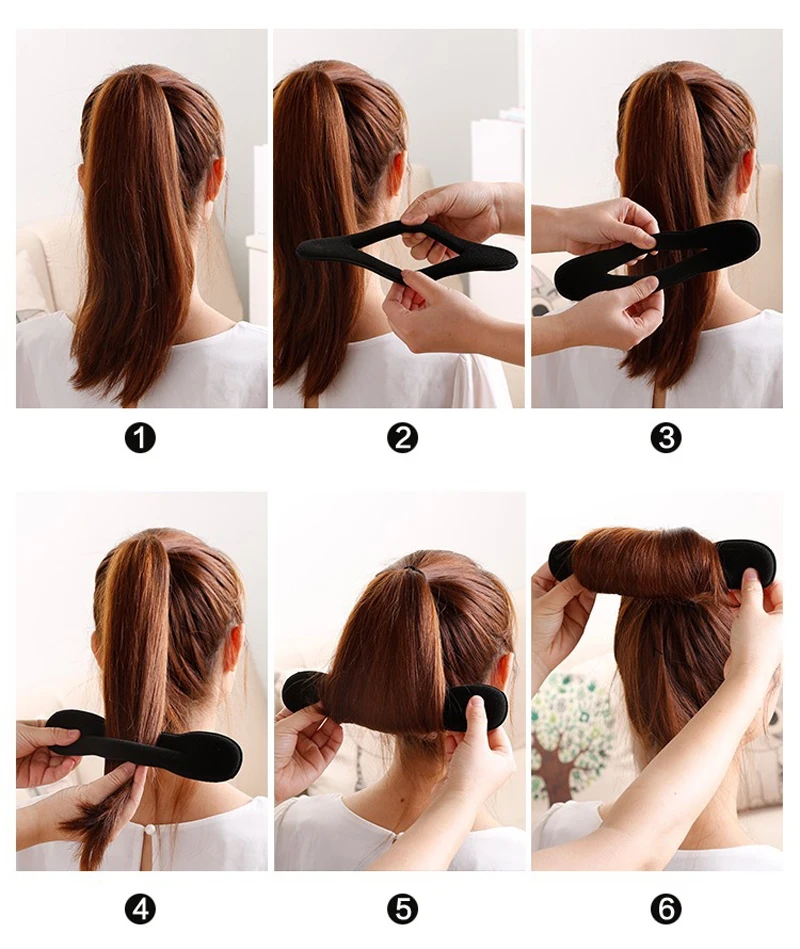 1

2

3

4

5

6