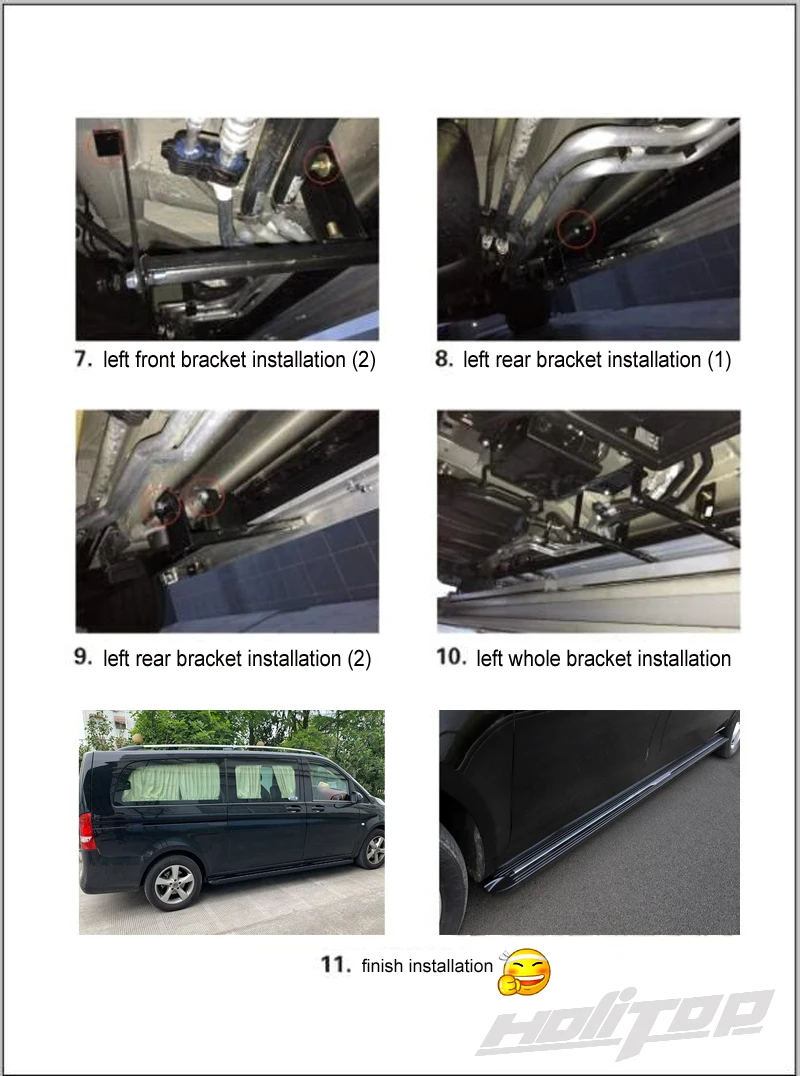 7. left front bracket installation (2)

8. left rear bracket installation (1)

9. left rear bracket installation (2)

10. left whole bracket installation

11. finish installation

HOLITOP