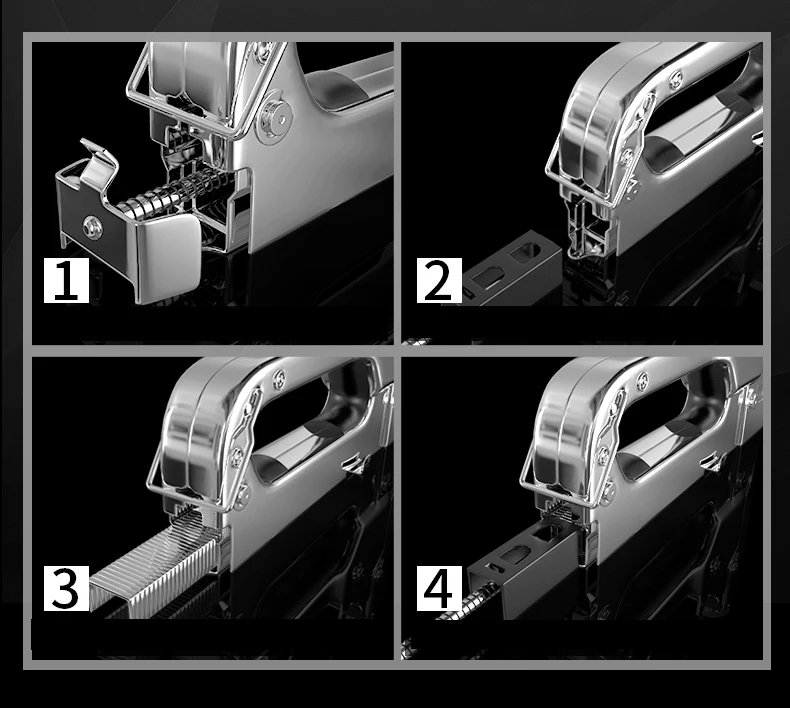 1

2

3

4