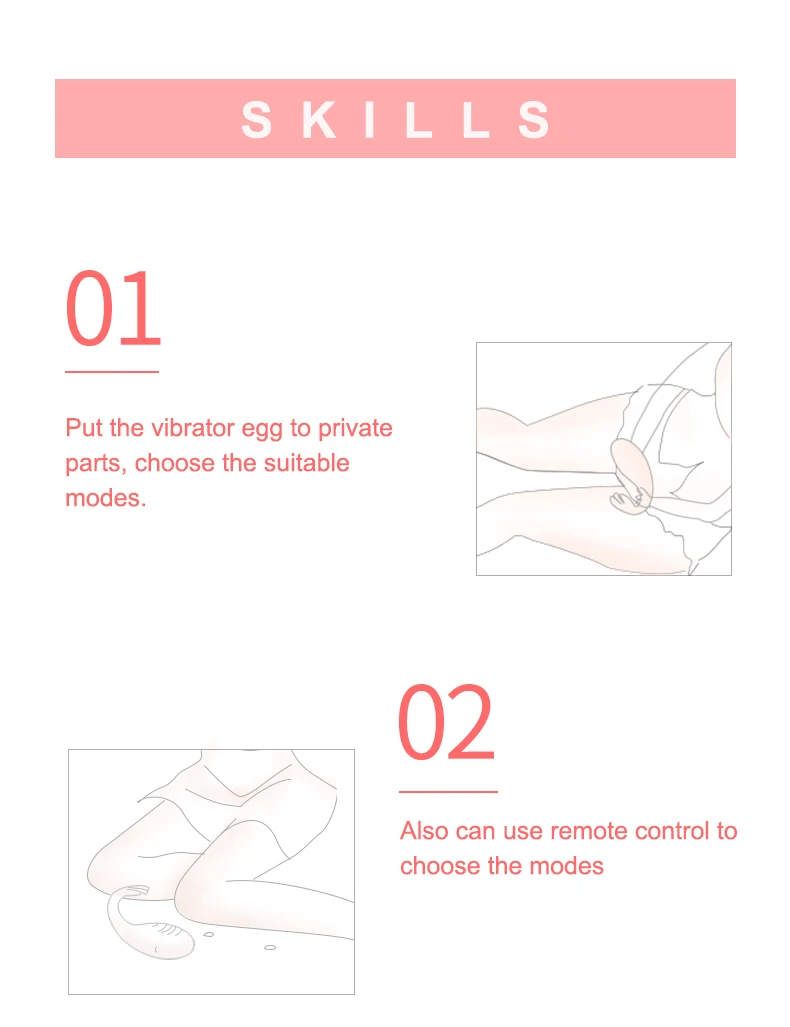 SKILLS

01

Put the vibrator egg to private parts, choose the suitable modes.

02

Also can use remote control to choose the modes