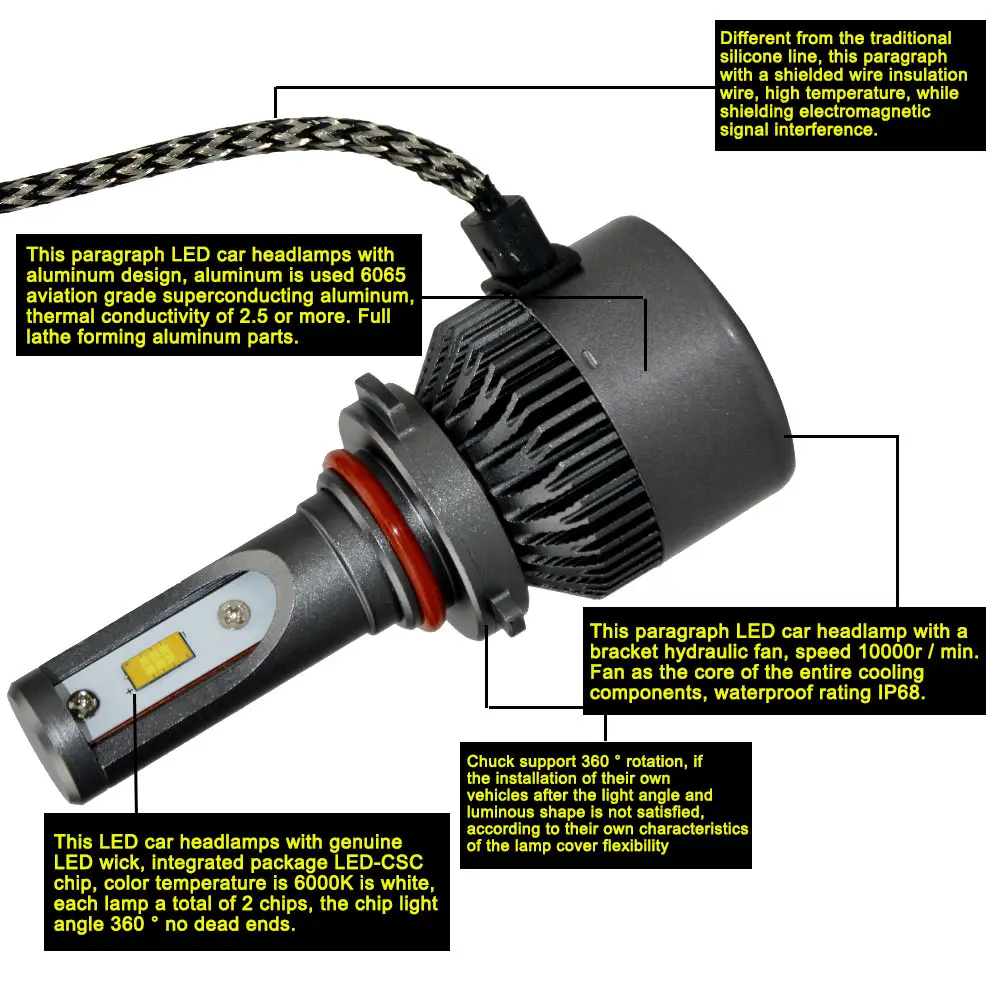 Different from the traditional silicone line, this paragraph with a shielded wire insulation wire, high temperature, while shielding electromagnetic signal interference.

This paragraph LED car headlamps with aluminum design, aluminum is used 6065 aviation grade superconducting aluminum, thermal conductivity of 2.5 or more. Full lathe forming aluminum parts.

This paragraph LED car headlamp with a bracket hydraulic fan, speed 10000r / min. Fan as the core of the entire cooling components, waterproof rating IP68.

Chuck support 360 ° rotation, if the installation of their own vehicles after the light angle and luminous shape is not satisfied, according to their own characteristics of the lamp cover flexibility

This LED car headlamps with genuine LED wick, integrated package LED-CSC chip, color temperature is 6000K is white, each lamp a total of 2 chips, the chip light angle 360 ° no dead ends.