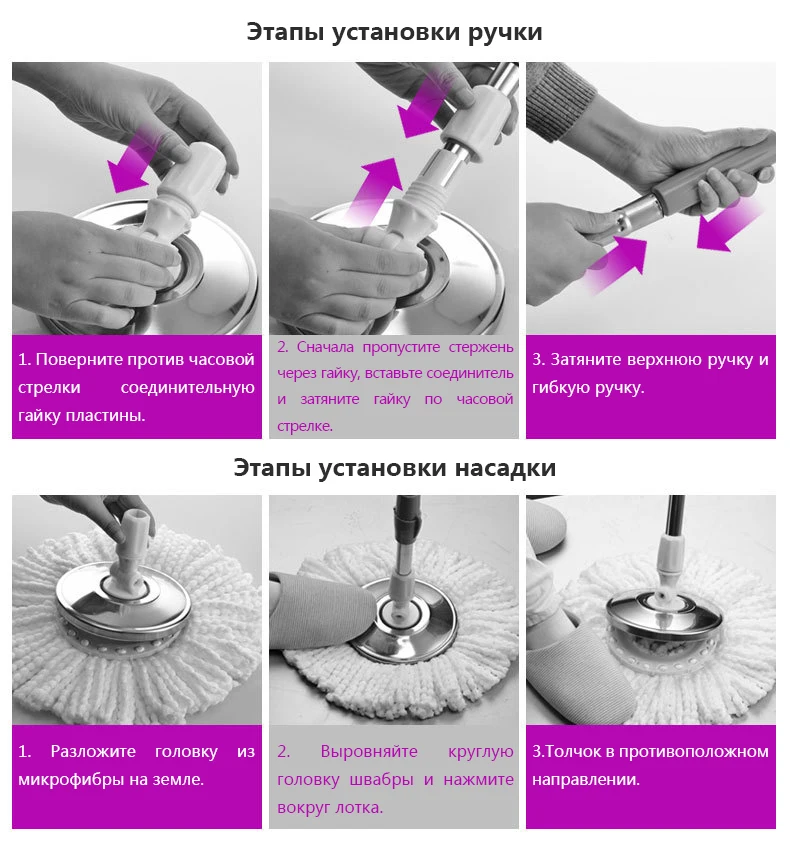 Этапы установки ручки

1. Поверните против часовой стрелки соединительную гайку пластины.

2. Сначала пропустите стержень через гайку, вставьте соединитель и затяните гайку по часовой стрелке.

3. Затяните верхнюю ручку и гибкую ручку.

Этапы установки насадки

1. Разложите головку из микрофибры на земле.

2. Выровняйте круглую головку швабры и нажмите вокруг лотка.

3.Толчок в противоположном направлении.