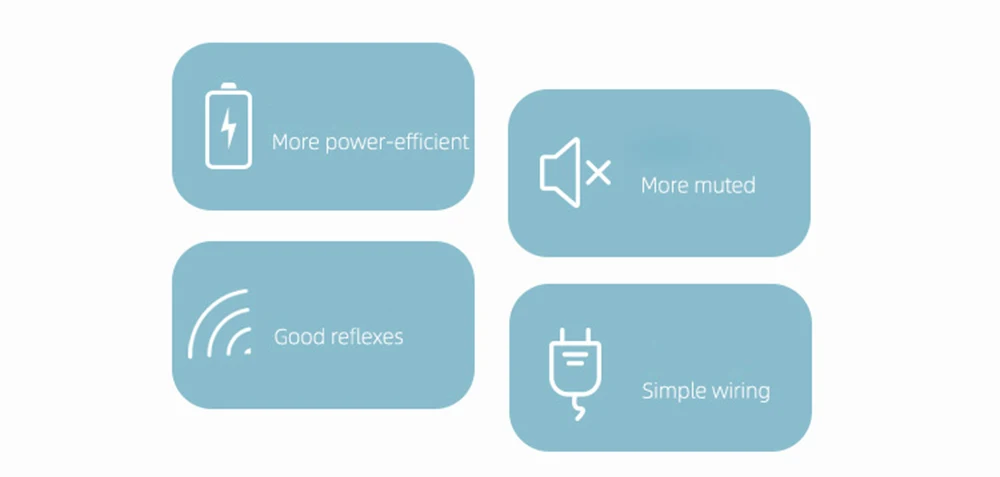 More power-efficient

Good reflexes

More muted

Simple wiring