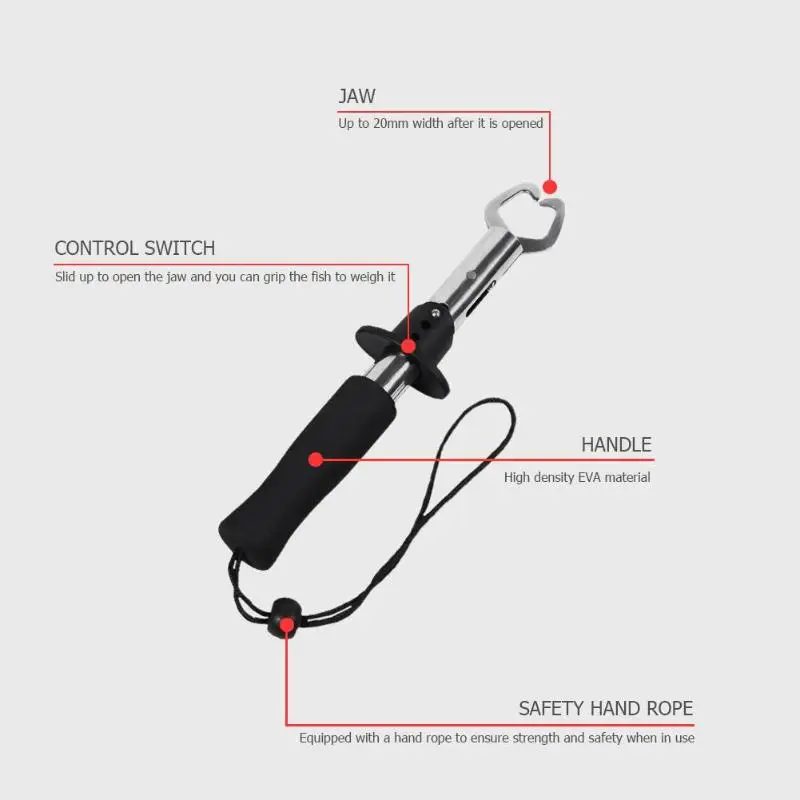 JAW
Up to 20mm width after it is opened

CONTROL SWITCH
Slid up to open the jaw and you can grip the fish to weigh it

HANDLE
High density EVA material

SAFETY HAND ROPE
Equipped with a hand rope to ensure strength and safety when in use