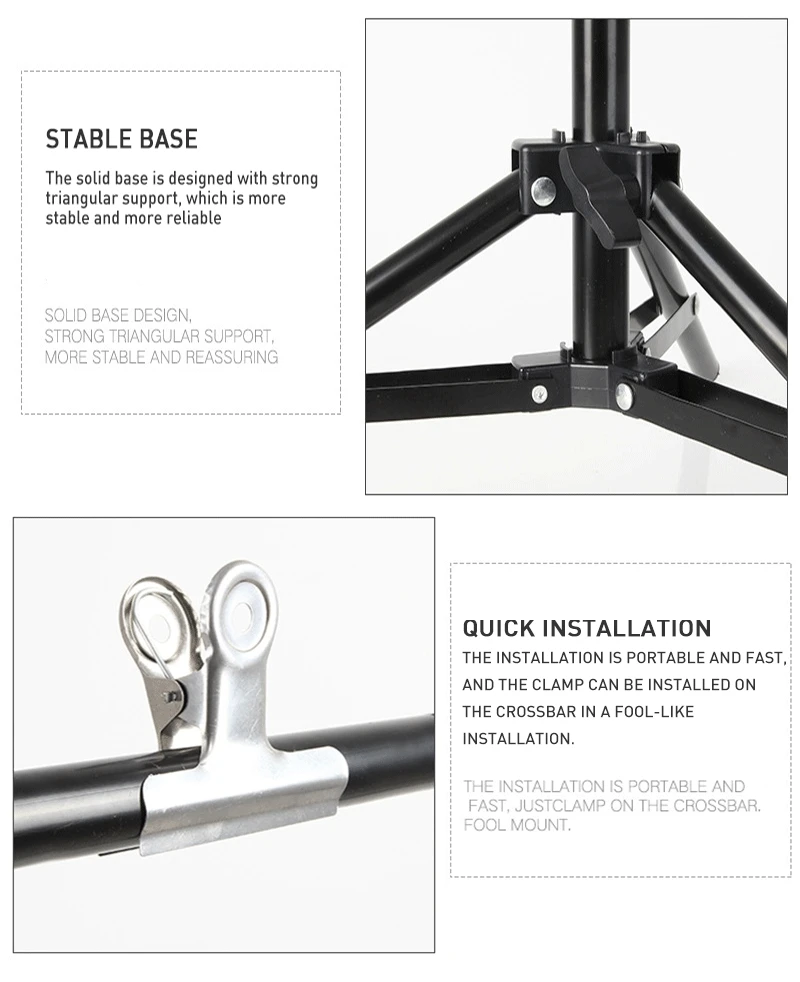 STABLE BASE

The solid base is designed with strong triangular support, which is more stable and more reliable

SOLID BASE DESIGN, STRONG TRIANGULAR SUPPORT, MORE STABLE AND REASSURING

QUICK INSTALLATION

THE INSTALLATION IS PORTABLE AND FAST, AND THE CLAMP CAN BE INSTALLED ON THE CROSSBAR IN A FOOL-LIKE INSTALLATION.

THE INSTALLATION IS PORTABLE AND FAST, JUSTCLAMP ON THE CROSSBAR. FOOL MOUNT.