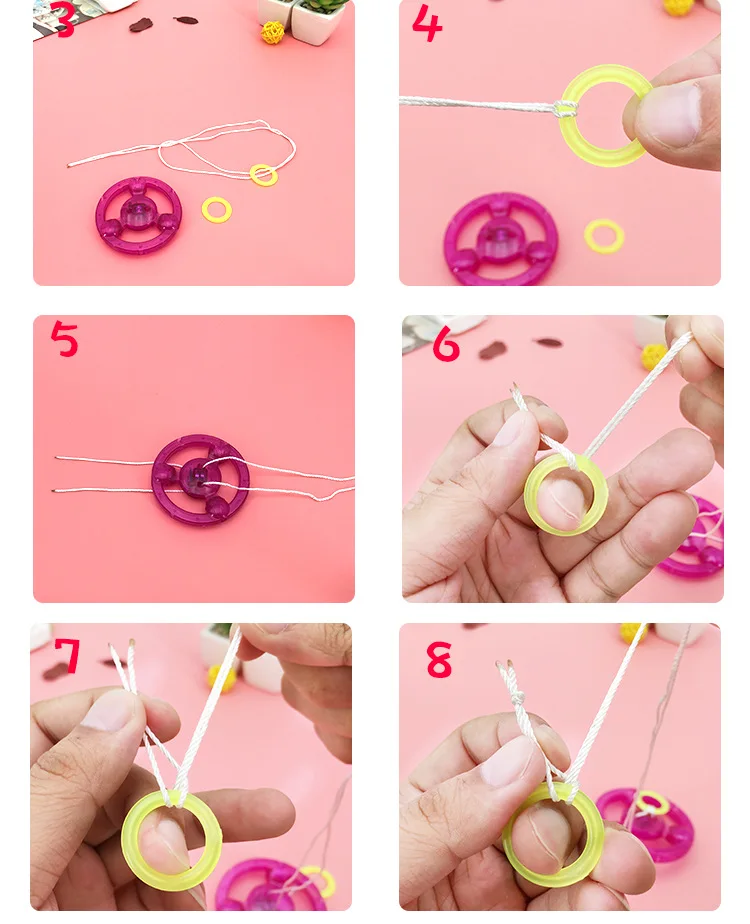 3

4

5

6

7

8