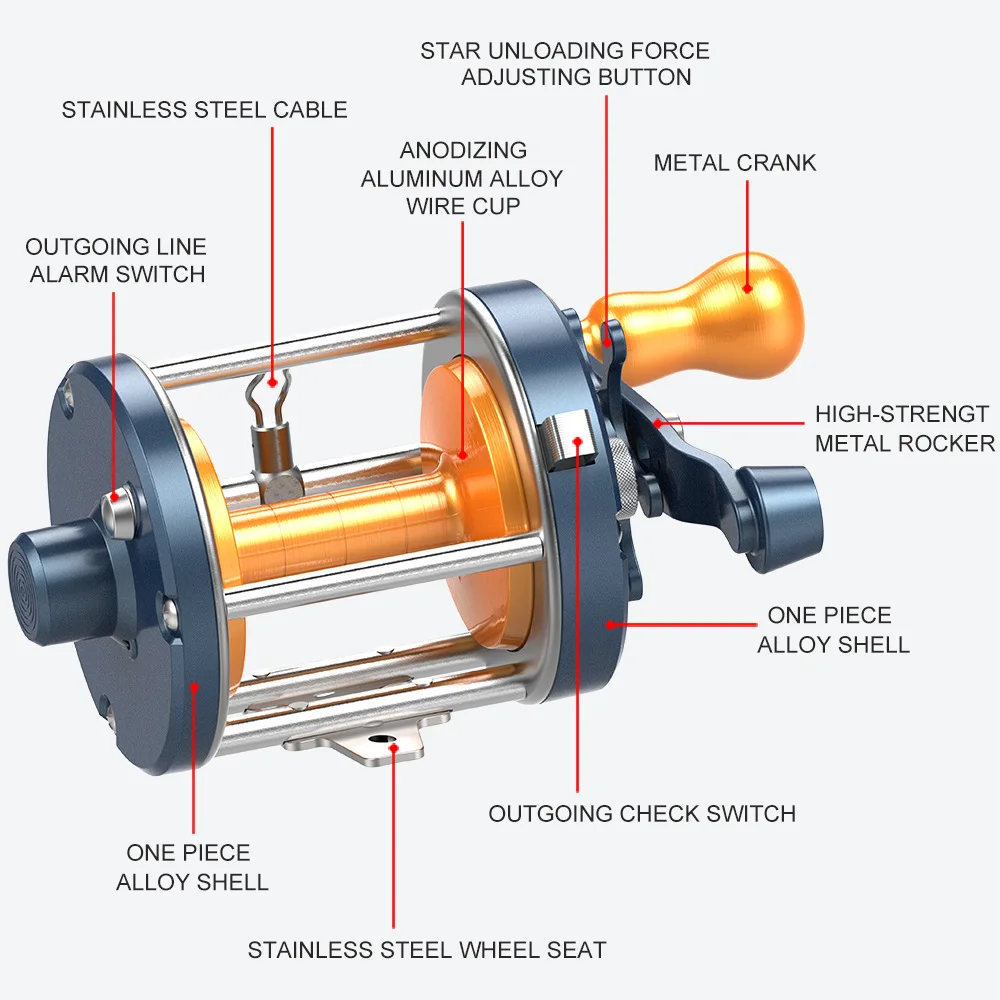 STAR UNLOADING FORCE ADJUSTING BUTTON

STAINLESS STEEL CABLE

ANODIZING ALUMINUM ALLOY WIRE CUP

METAL CRANK

OUTGOING LINE ALARM SWITCH

HIGH-STRENGT METAL ROCKER

ONE PIECE ALLOY SHELL

OUTGOING CHECK SWITCH

ONE PIECE ALLOY SHELL

STAINLESS STEEL WHEEL SEAT