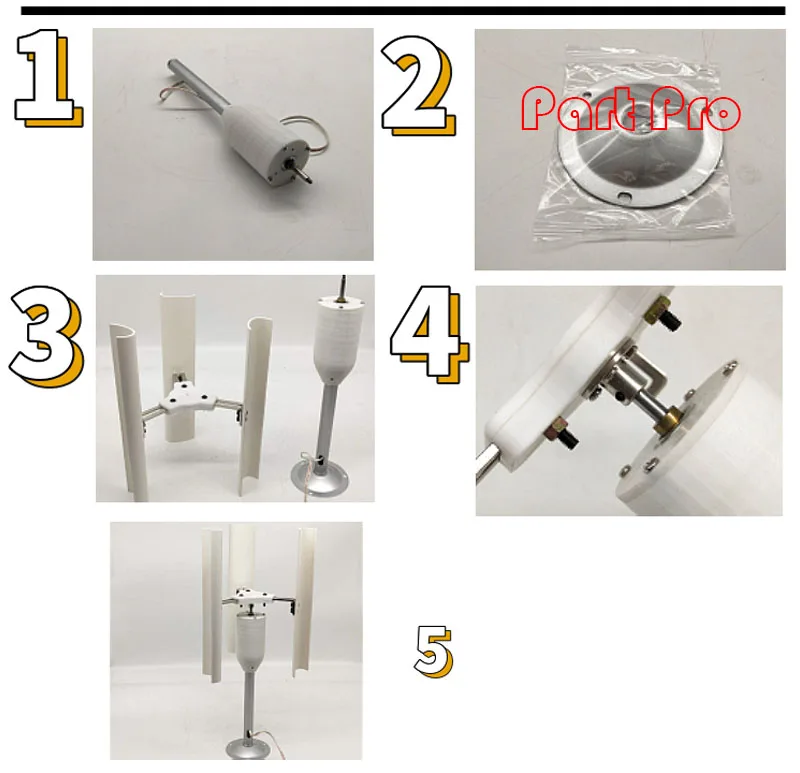 1

2

Part Pro

3

4

5