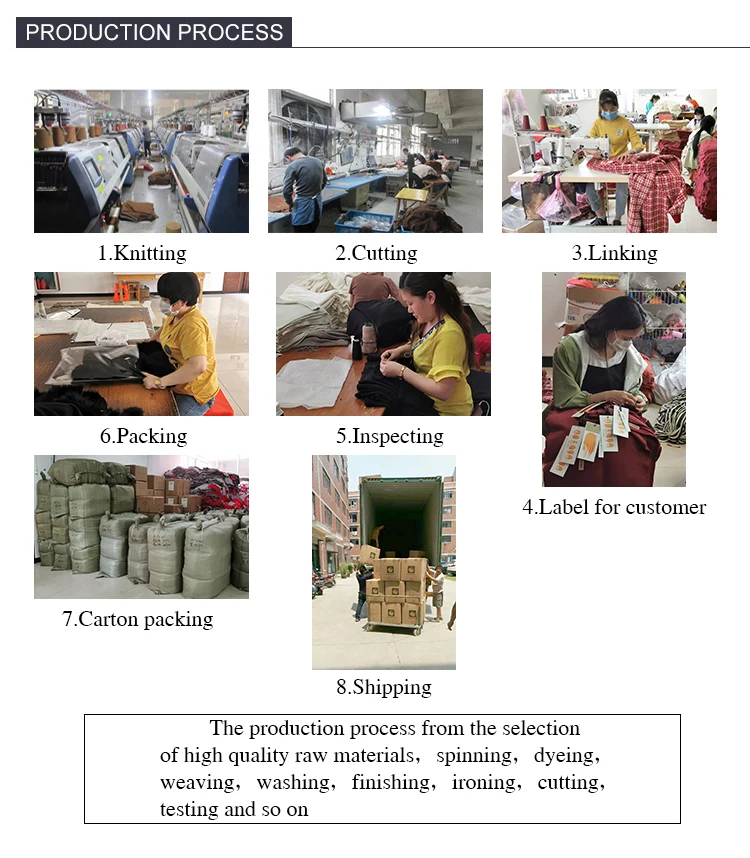 PRODUCTION PROCESS

1.Knitting

2.Cutting

3.Linking

6.Packing

5.Inspecting

4.Label for customer

7.Carton packing

8.Shipping

The production process from the selection of high quality raw materials, spinning, dyeing, weaving, washing, finishing, ironing, cutting, testing and so on