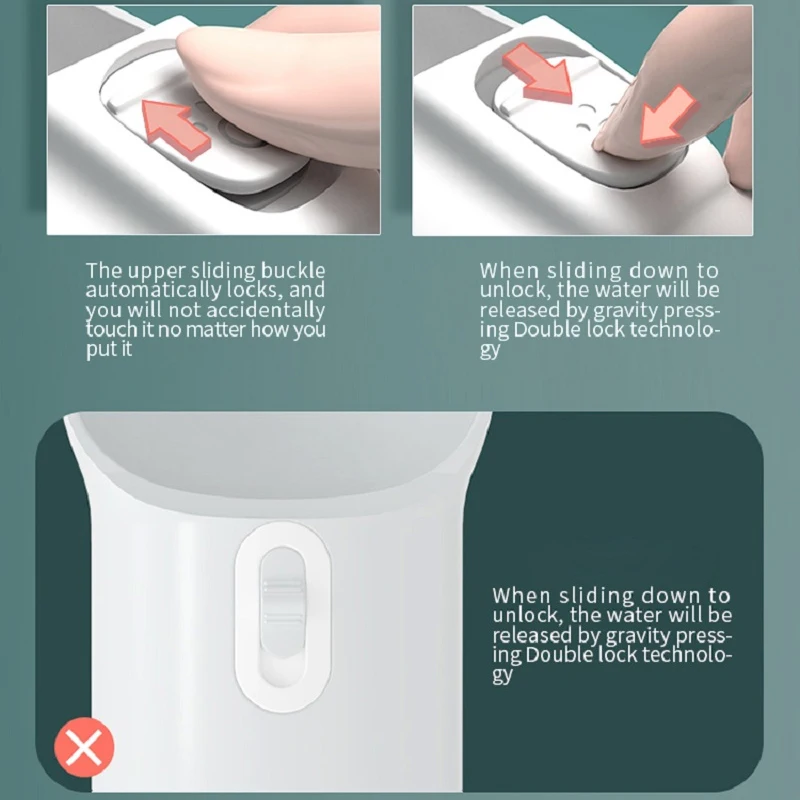 The upper sliding buckle automatically locks, and you will not accidentally touch it no matter how you put it

When sliding down to unlock, the water will be released by gravity pressing Double lock technology

When sliding down to unlock, the water will be released by gravity pressing Double lock technology