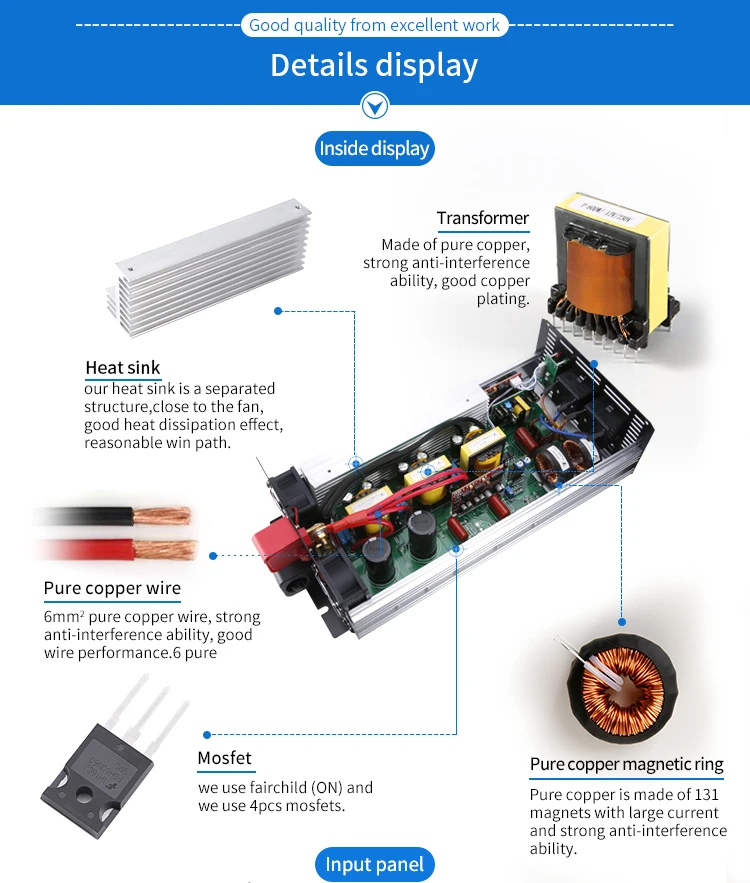 Good quality from excellent work

Details display

Inside display

Transformer
Made of pure copper, strong anti-interference ability, good copper plating.

Heat sink
our heat sink is a separated structure,close to the fan, good heat dissipation effect, reasonable win path.

Pure copper wire
6mm² pure copper wire, strong anti-interference ability, good wire performance.6 pure

Mosfet
we use fairchild (ON) and we use 4pcs mosfets.

Pure copper magnetic ring
Pure copper is made of 131 magnets with large current and strong anti-interference ability.

Input panel