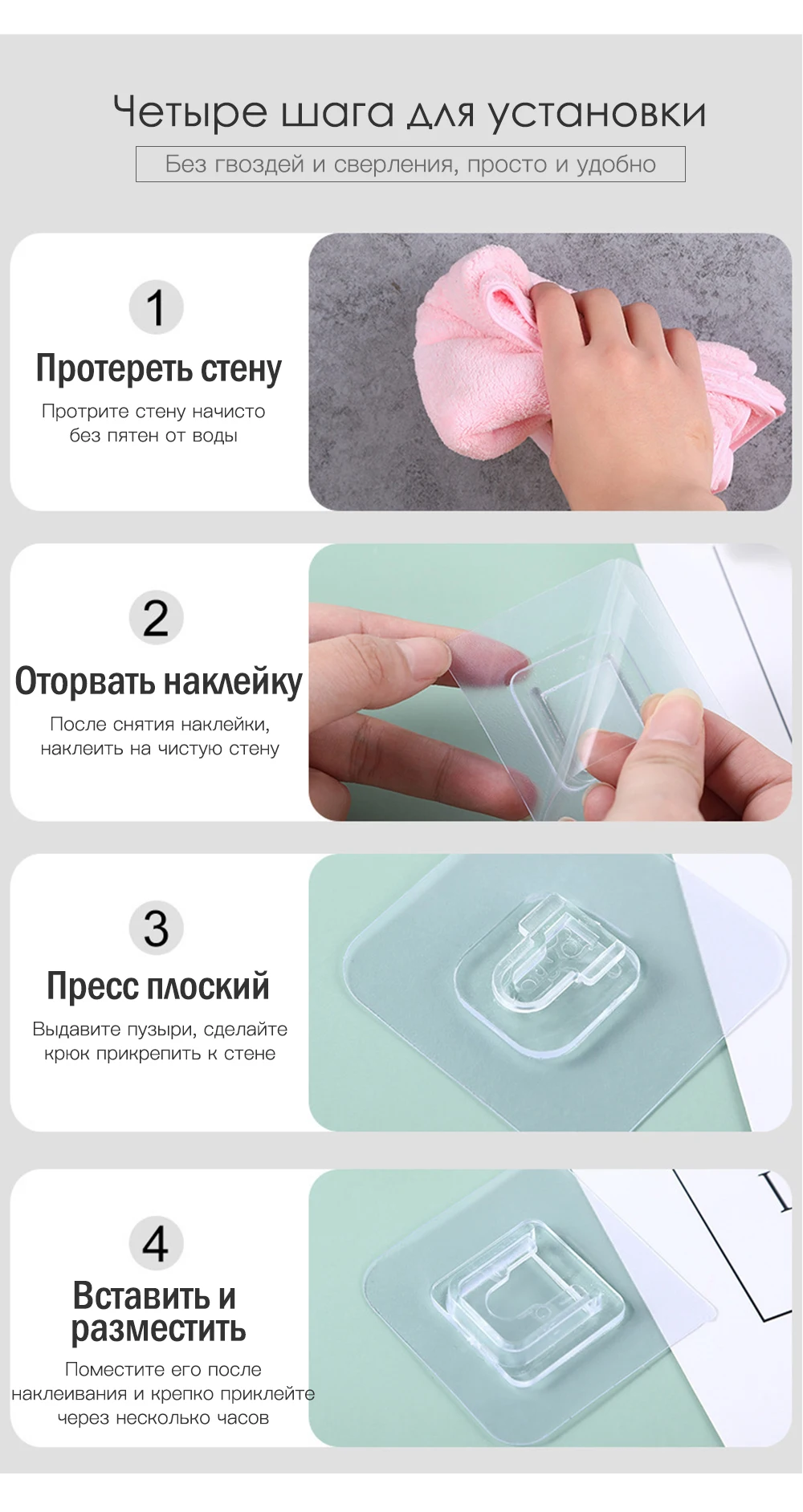 Четыре шага для установки

Без гвоздей и сверления, просто и удобно

1

Протереть стену

Протрите стену начисто без пятен от воды

2

Оторвать наклейку

После снятия наклейки, наклеить на чистую стену

3

Пресс плоский

Выдавите пузыри, сделайте крюк прикрепить к стене

4

Вставить и разместить

Поместите его после наклеивания и крепко приклейте через несколько часов