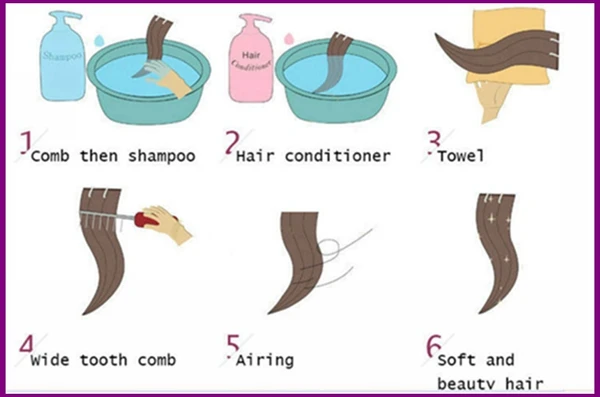 Shampoo

Hair Conditioner

1 Comb then shampoo

2 Hair conditioner

3 Towel

4 Wide tooth comb

5 Airing

6 Soft and beauty hair