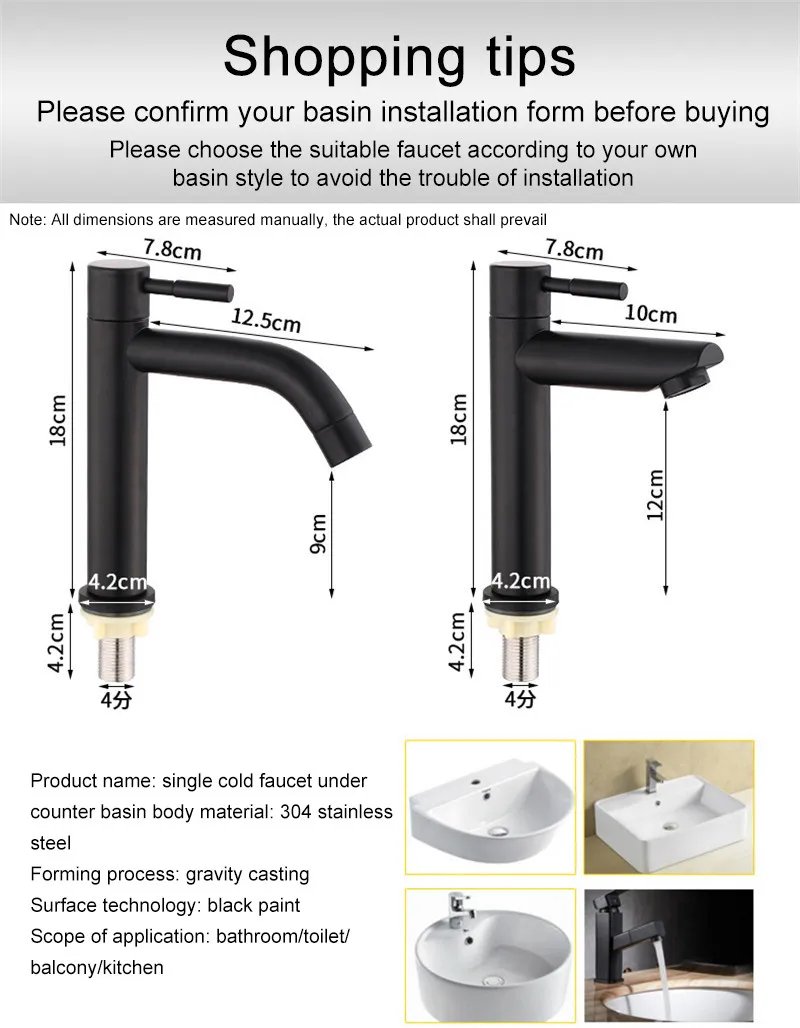 Shopping tips
Please confirm your basin installation form before buying
Please choose the suitable faucet according to your own basin style to avoid the trouble of installation

Note: All dimensions are measured manually, the actual product shall prevail

7.8cm
12.5cm
18cm
9cm
4.2cm
4.2cm
4分

7.8cm
10cm
18cm
12cm
4.2cm
4.2cm
4分

Product name: single cold faucet under counter basin body material: 304 stainless steel
Forming process: gravity casting
Surface technology: black paint
Scope of application: bathroom/toilet/balcony/kitchen