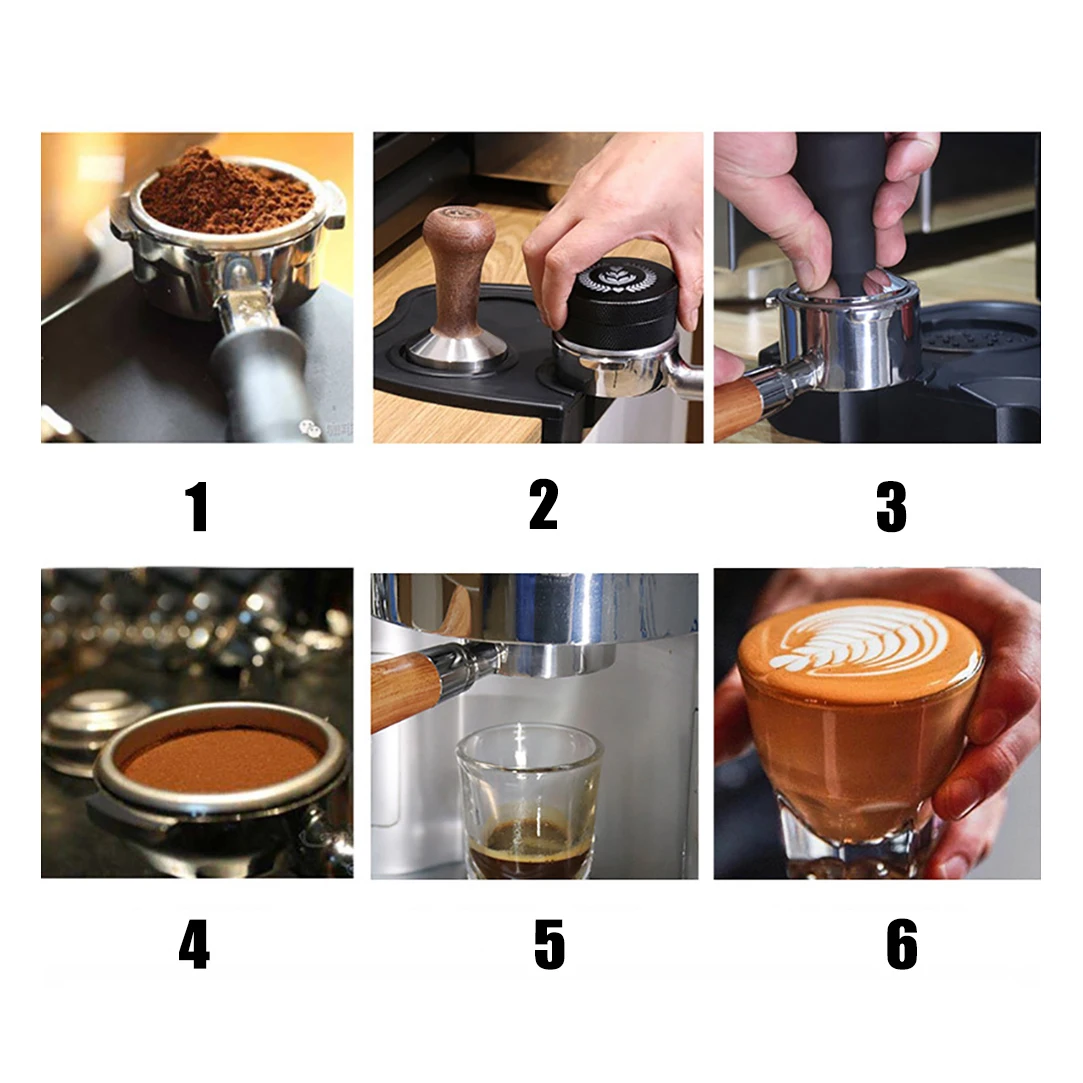 1

2

3

4

5

6