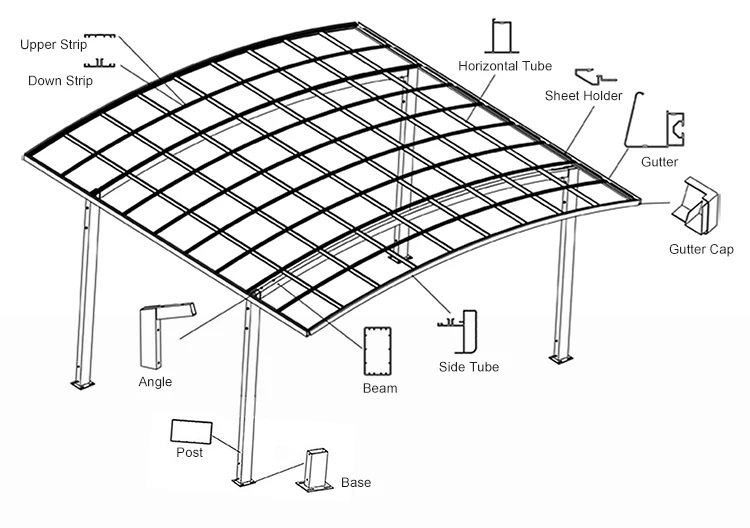 Upper Strip
Down Strip
Horizontal Tube
Sheet Holder
Gutter
Gutter Cap
Angle
Beam
Side Tube
Post
Base