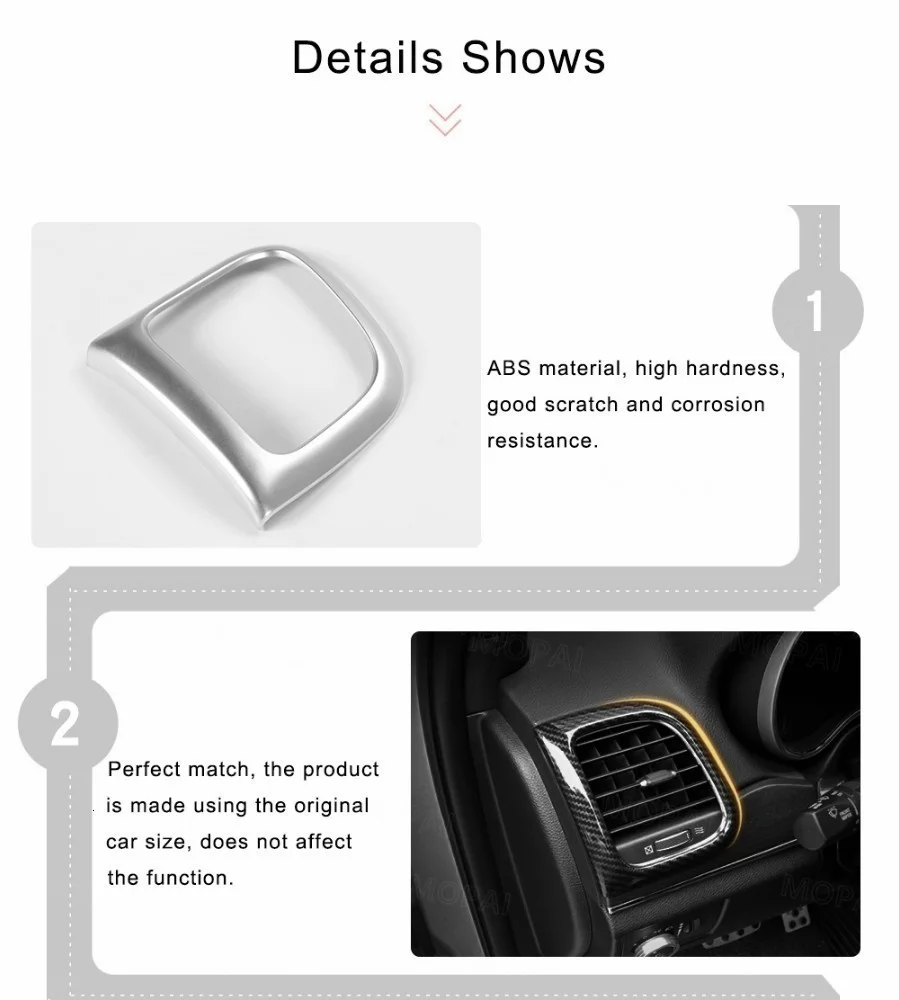 Details Shows

1

ABS material, high hardness, good scratch and corrosion resistance.

2

Perfect match, the product is made using the original car size, does not affect the function.

MOPAI

MOPAI

MOPAI

MOPAI