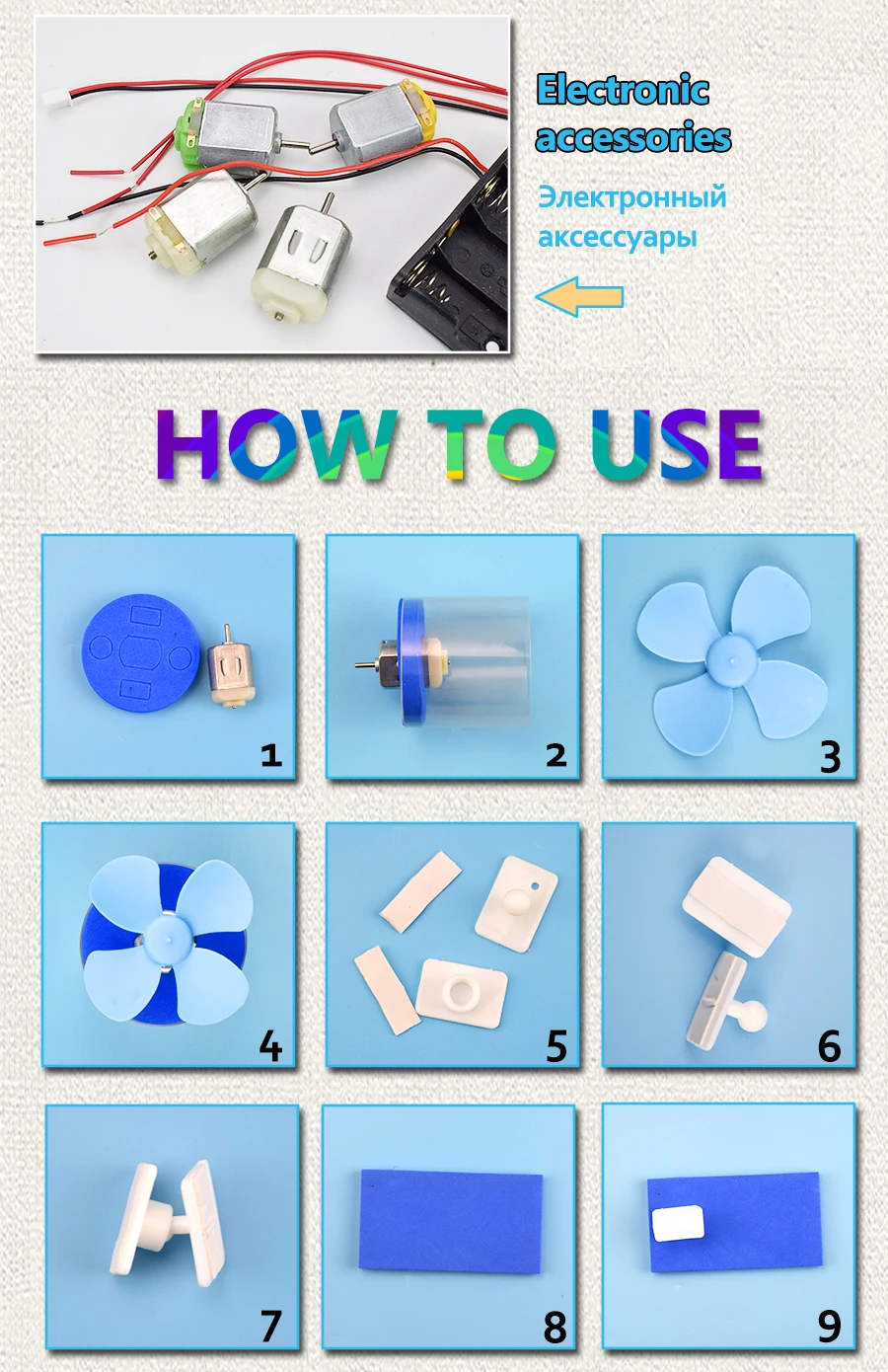 Electronic accessories

Электронный аксессуары

HOW TO USE

1

2

3

4

5

6

7

8

9