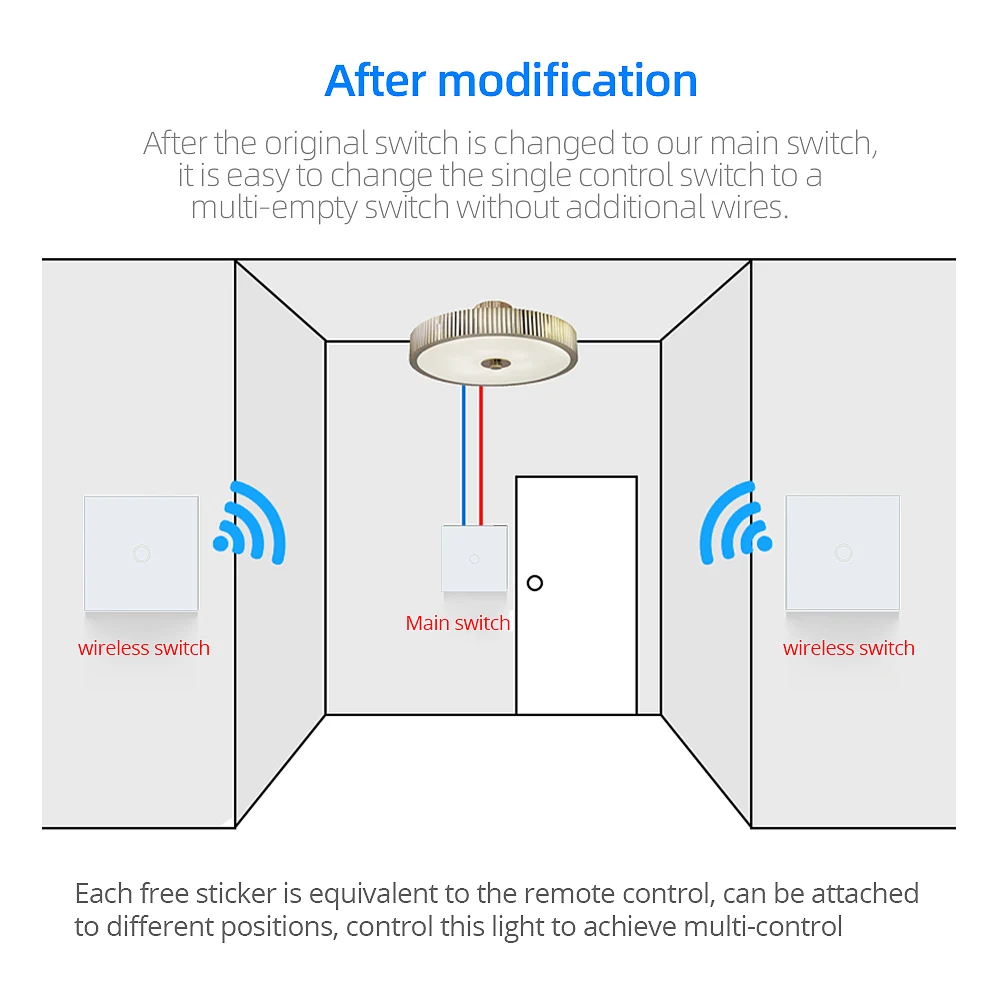 After modification

After the original switch is changed to our main switch, it is easy to change the single control switch to a multi-empty switch without additional wires.

wireless switch

Main switch

wireless switch

Each free sticker is equivalent to the remote control, can be attached to different positions, control this light to achieve multi-control