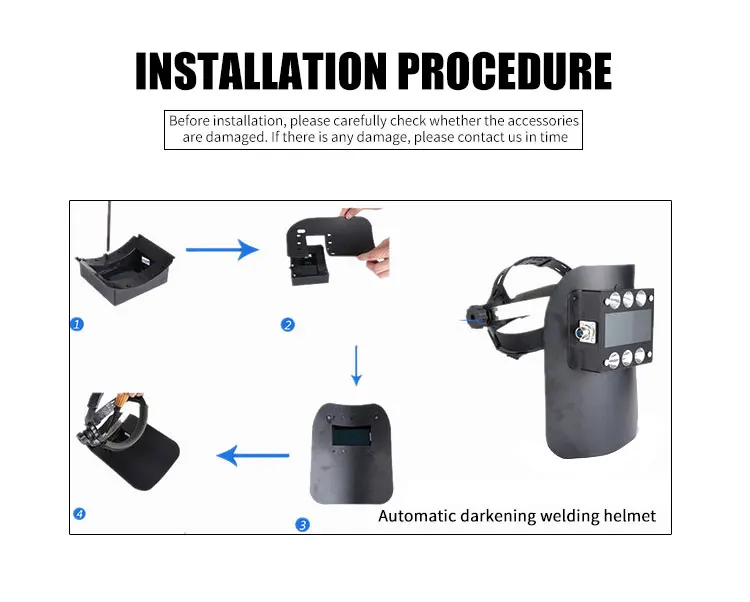 INSTALLATION PROCEDURE

Before installation, please carefully check whether the accessories are damaged. If there is any damage, please contact us in time

1

2

3

4

Automatic darkening welding helmet