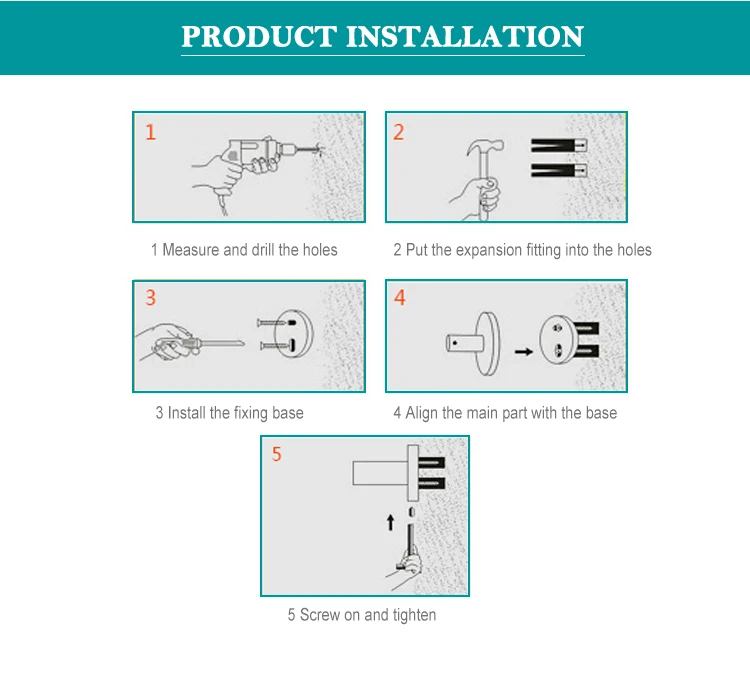 PRODUCT INSTALLATION

1

1 Measure and drill the holes

2

2 Put the expansion fitting into the holes

3

3 Install the fixing base

4

4 Align the main part with the base

5

5 Screw on and tighten