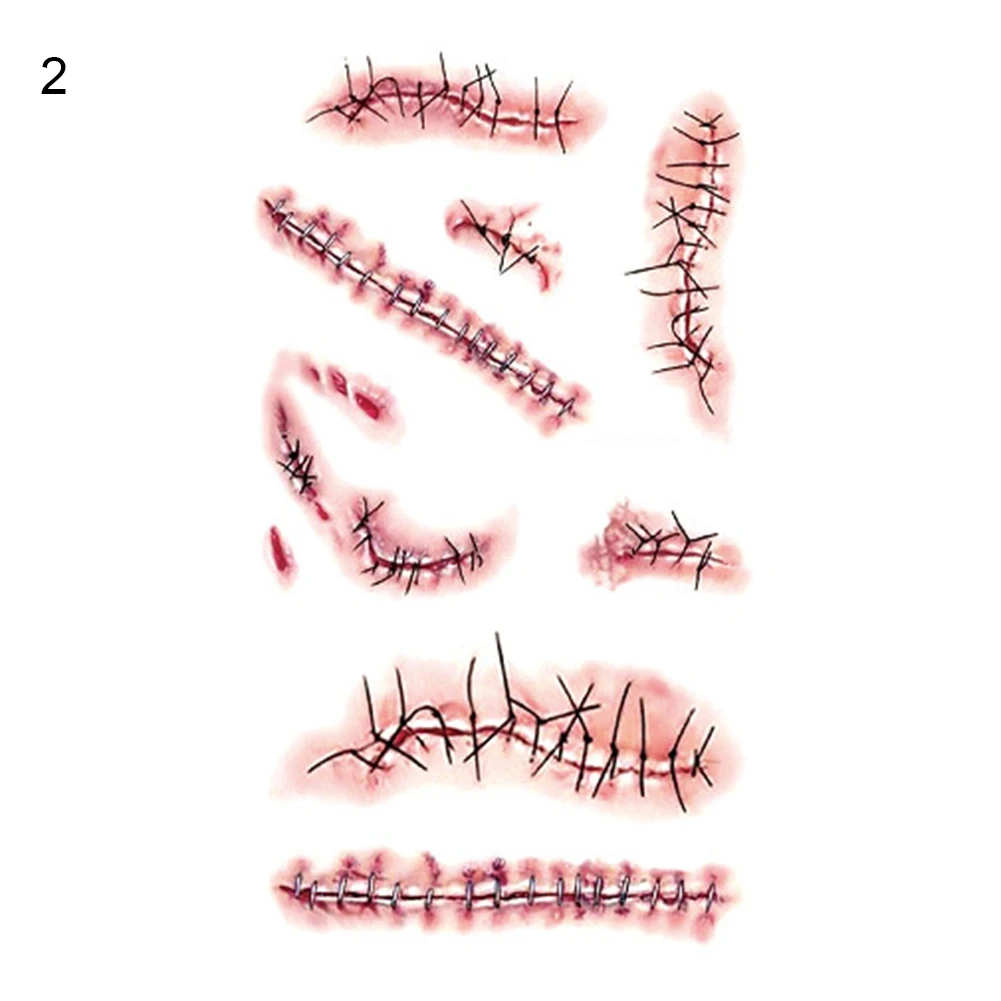 2