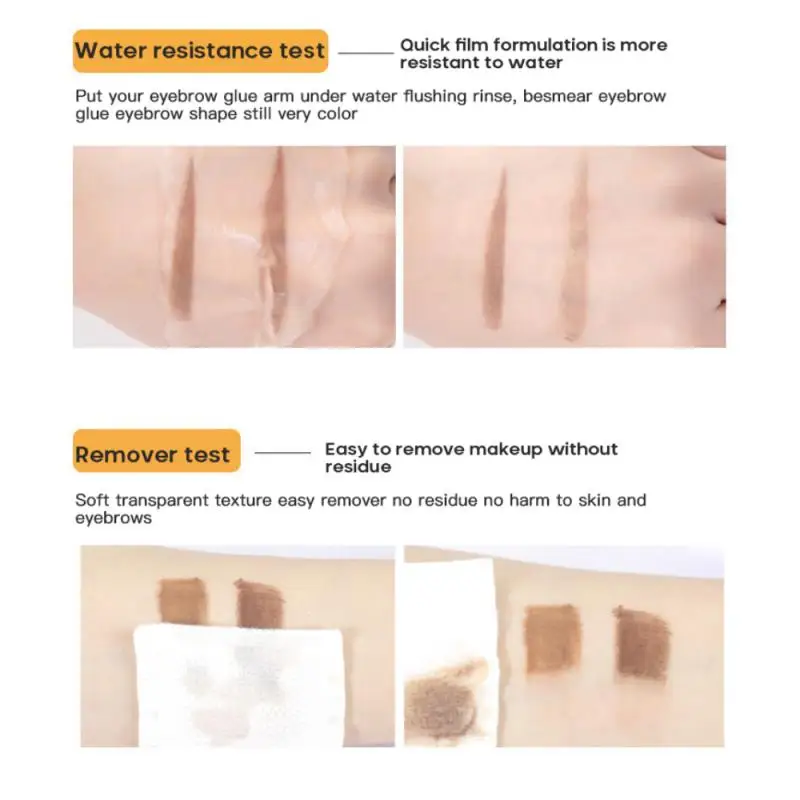 Water resistance test

Quick film formulation is more resistant to water

Put your eyebrow glue arm under water flushing rinse, besmear eyebrow glue eyebrow shape still very color

Remover test

Easy to remove makeup without residue

Soft transparent texture easy remover no residue no harm to skin and eyebrows