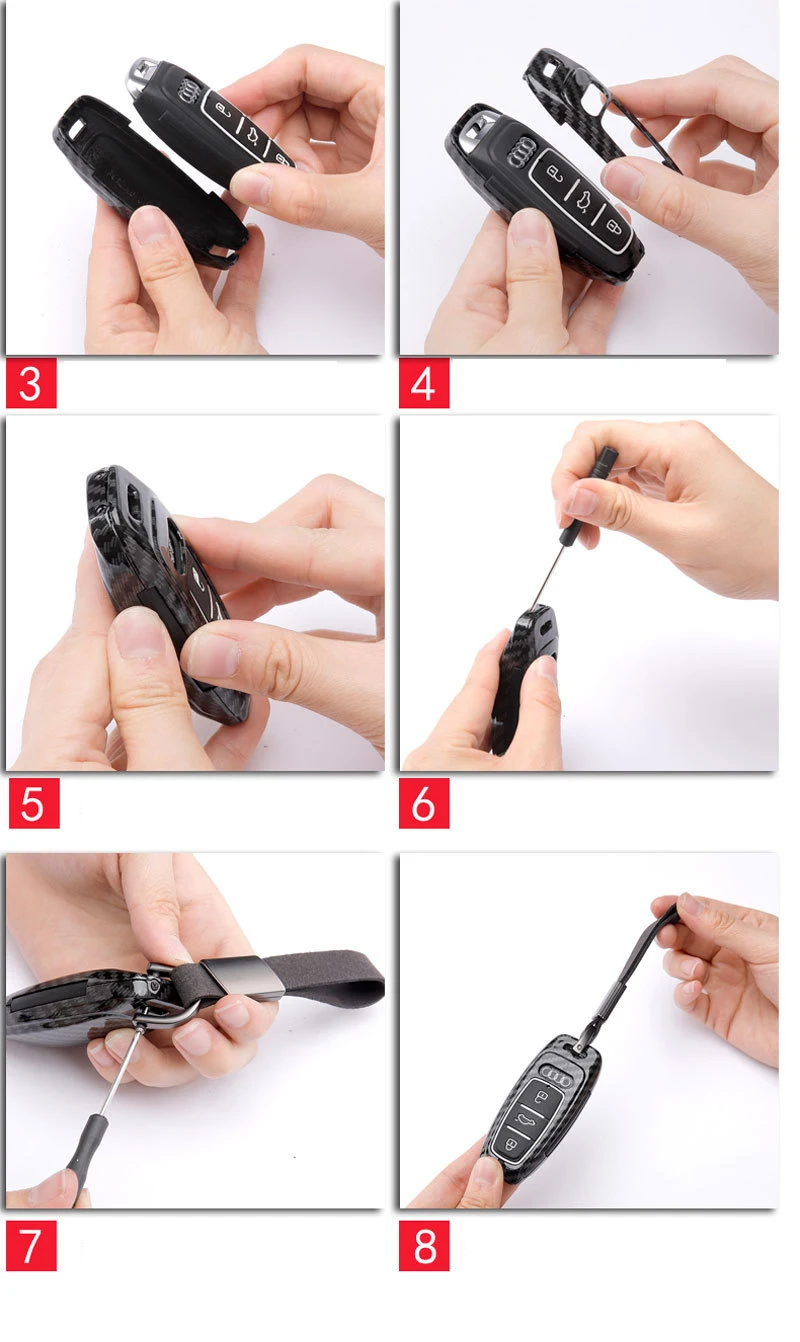 3

4

5

6

7

8