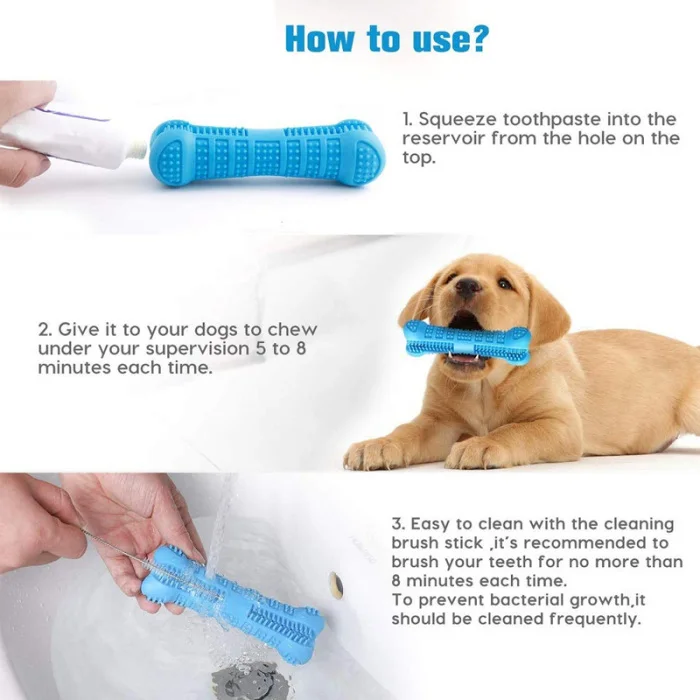 How to use?

1. Squeeze toothpaste into the reservoir from the hole on the top.

2. Give it to your dogs to chew under your supervision 5 to 8 minutes each time.

3. Easy to clean with the cleaning brush stick ,it's recommended to brush your teeth for no more than 8 minutes each time.
To prevent bacterial growth,it should be cleaned frequently.