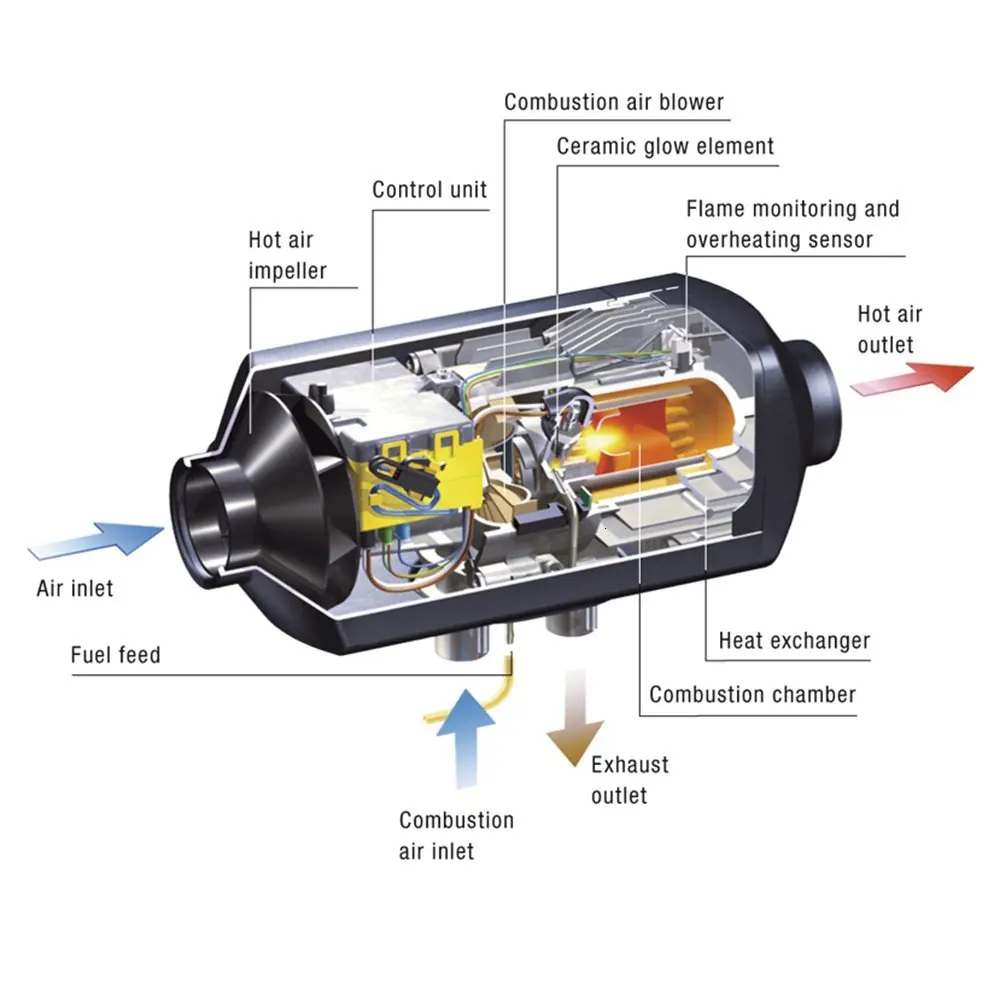 Combustion air blower

Ceramic glow element

Control unit

Flame monitoring and overheating sensor

Hot air impeller

Hot air outlet

Air inlet

Fuel feed

Heat exchanger

Combustion chamber

Exhaust outlet

Combustion air inlet