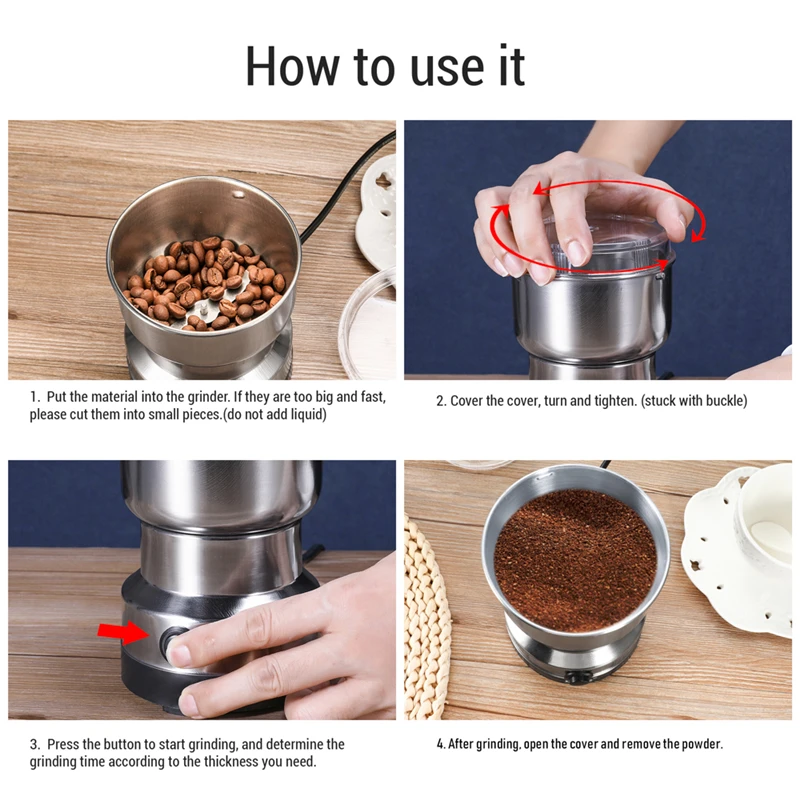 How to use it

1. Put the material into the grinder. If they are too big and fast, please cut them into small pieces.(do not add liquid)

2. Cover the cover, turn and tighten. (stuck with buckle)

3. Press the button to start grinding, and determine the grinding time according to the thickness you need.

4. After grinding, open the cover and remove the powder.