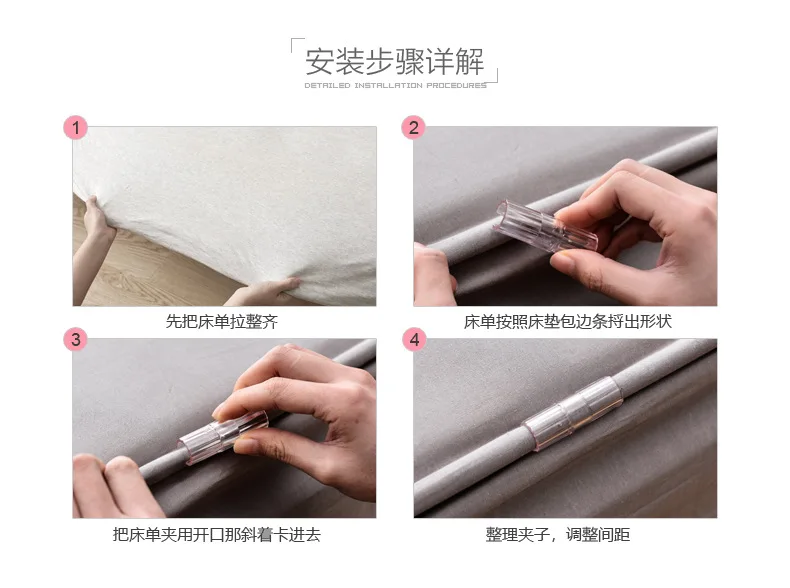 安装步骤详解

DETAILED INSTALLATION PROCEDURES

1

先把床单拉整齐

2

床单按照床垫包边条捋出形状

3

把床单夹用开口那斜着卡进去

4

整理夹子，调整间距