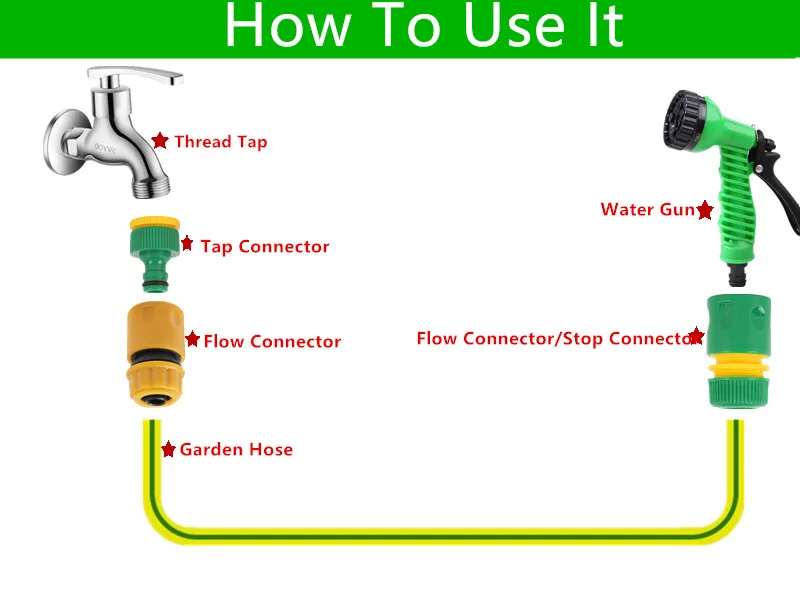 How To Use It

Thread Tap

Tap Connector

Flow Connector

Garden Hose

Water Gun

Flow Connector/Stop Connector