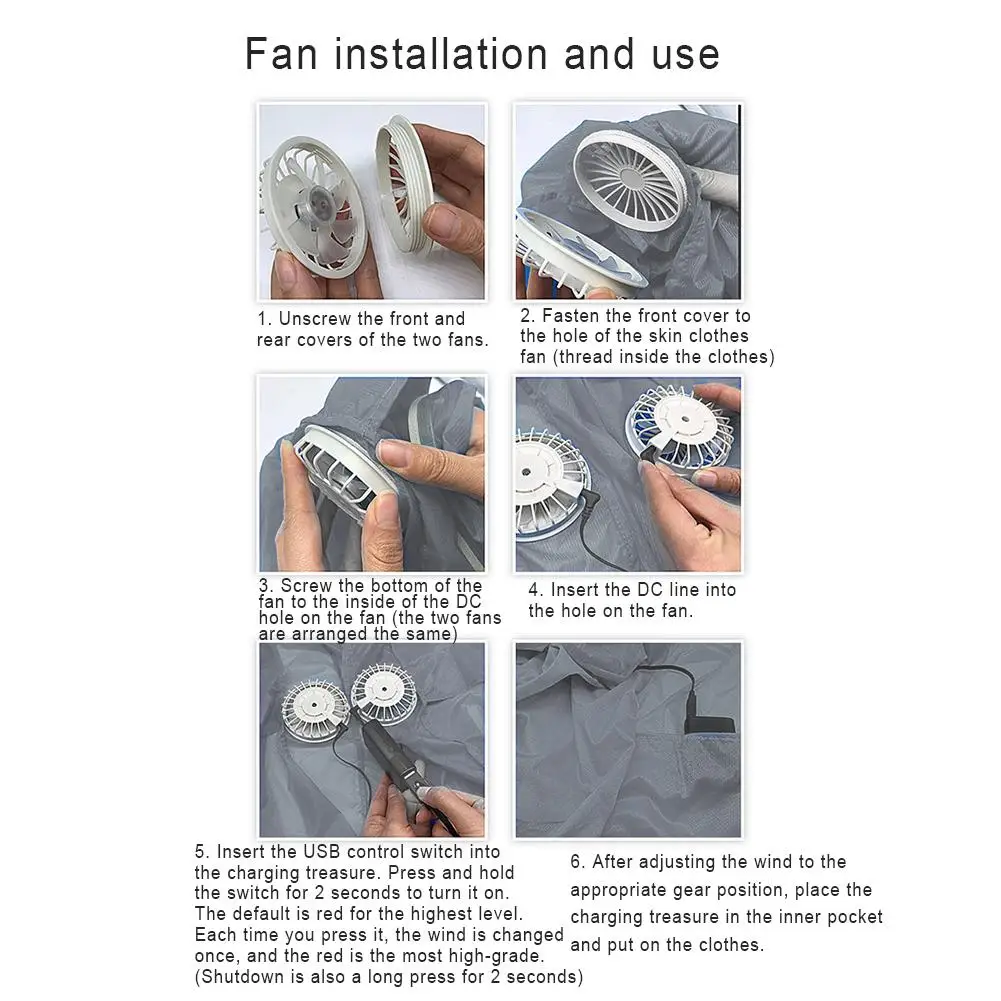 Fan installation and use

1. Unscrew the front and rear covers of the two fans.

2. Fasten the front cover to the hole of the skin clothes fan (thread inside the clothes)

3. Screw the bottom of the fan to the inside of the DC hole on the fan (the two fans are arranged the same)

4. Insert the DC line into the hole on the fan.

5. Insert the USB control switch into the charging treasure. Press and hold the switch for 2 seconds to turn it on. The default is red for the highest level. Each time you press it, the wind is changed once, and the red is the most high-grade. (Shutdown is also a long press for 2 seconds)

6. After adjusting the wind to the appropriate gear position, place the charging treasure in the inner pocket and put on the clothes.