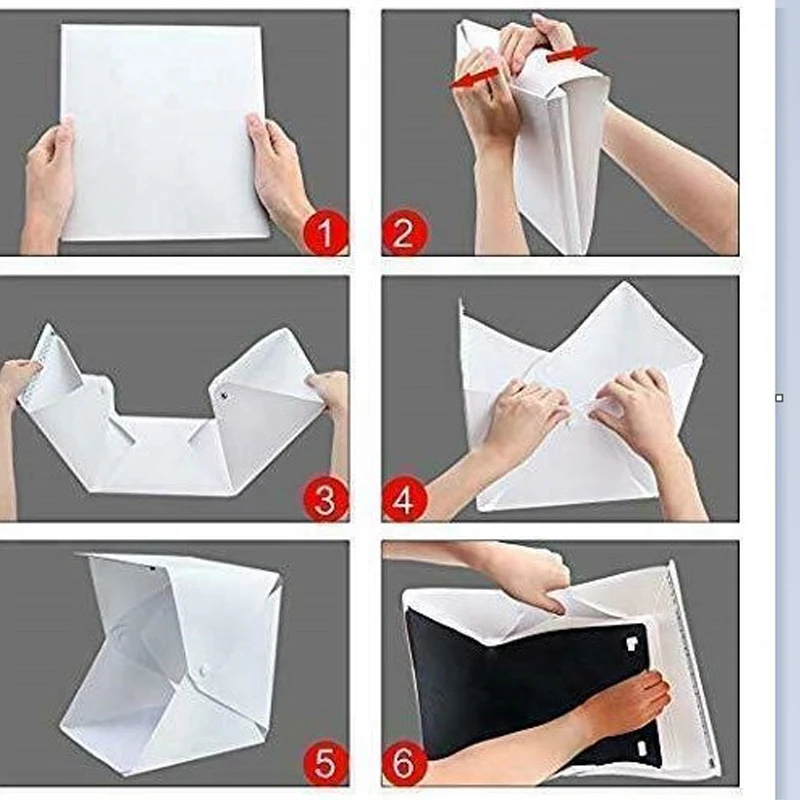 1

2

3

4

5

6