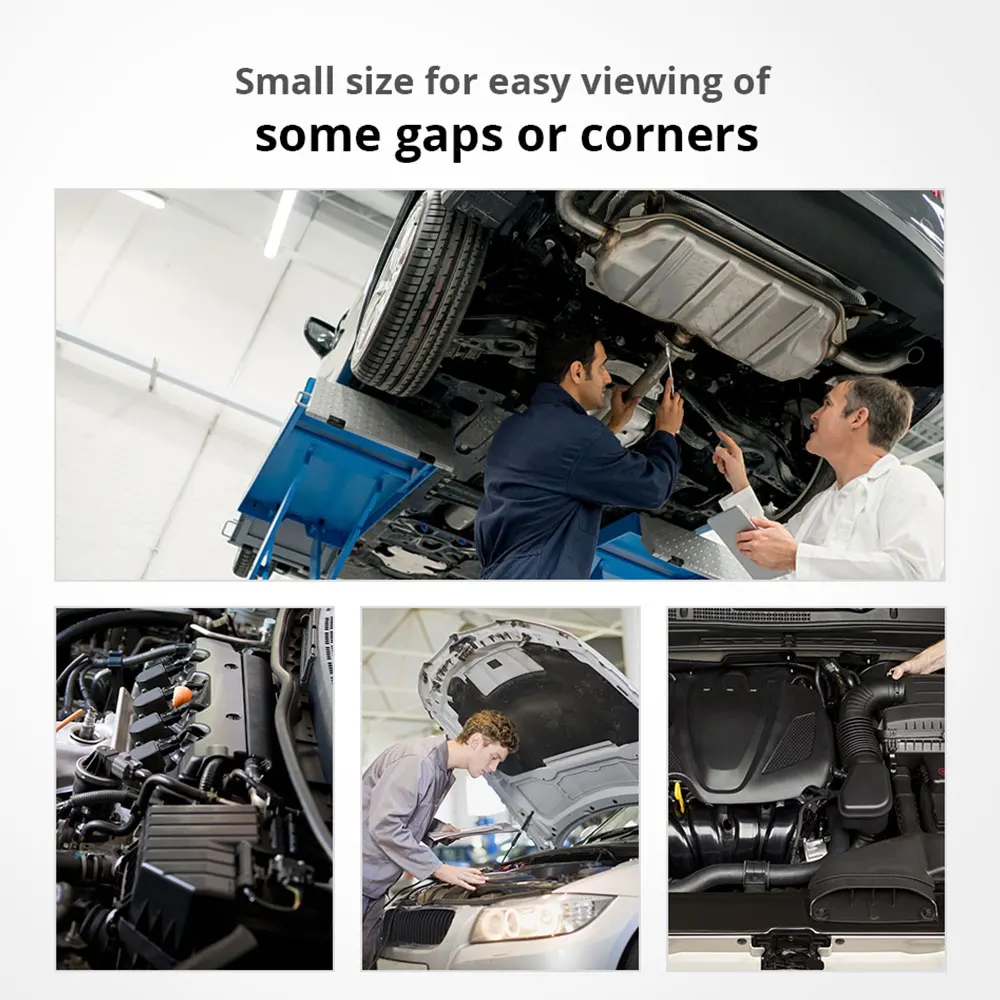 Small size for easy viewing of
some gaps or corners