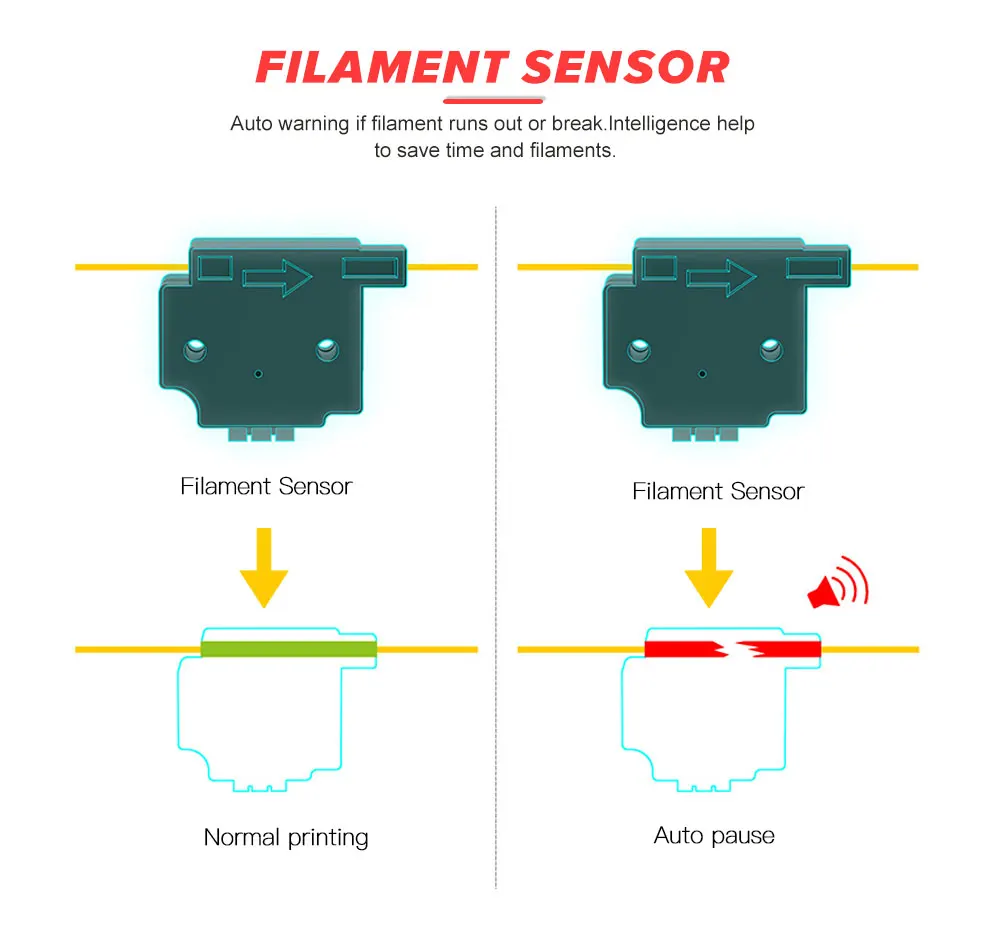 FILAMENT SENSOR

Auto warning if filament runs out or break.Intelligence help to save time and filaments.

Filament Sensor

Normal printing

Filament Sensor

Auto pause