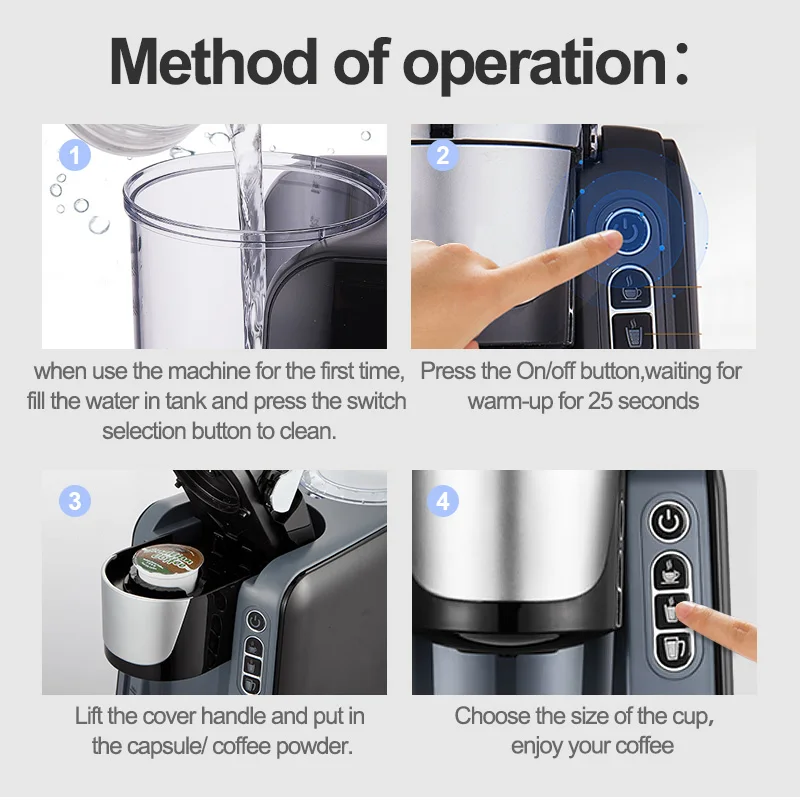 Method of operation:

1

when use the machine for the first time, fill the water in tank and press the switch selection button to clean.

2

Press the On/off button,waiting for warm-up for 25 seconds

3

Lift the cover handle and put in the capsule/ coffee powder.

4

Choose the size of the cup, enjoy your coffee