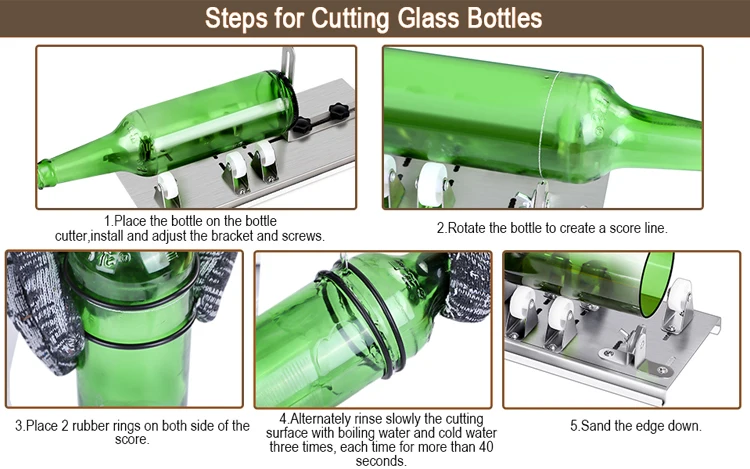 Steps for Cutting Glass Bottles

1.Place the bottle on the bottle cutter,install and adjust the bracket and screws.

2.Rotate the bottle to create a score line.

3.Place 2 rubber rings on both side of the score.

4.Alternately rinse slowly the cutting surface with boiling water and cold water three times, each time for more than 40 seconds.

5.Sand the edge down.