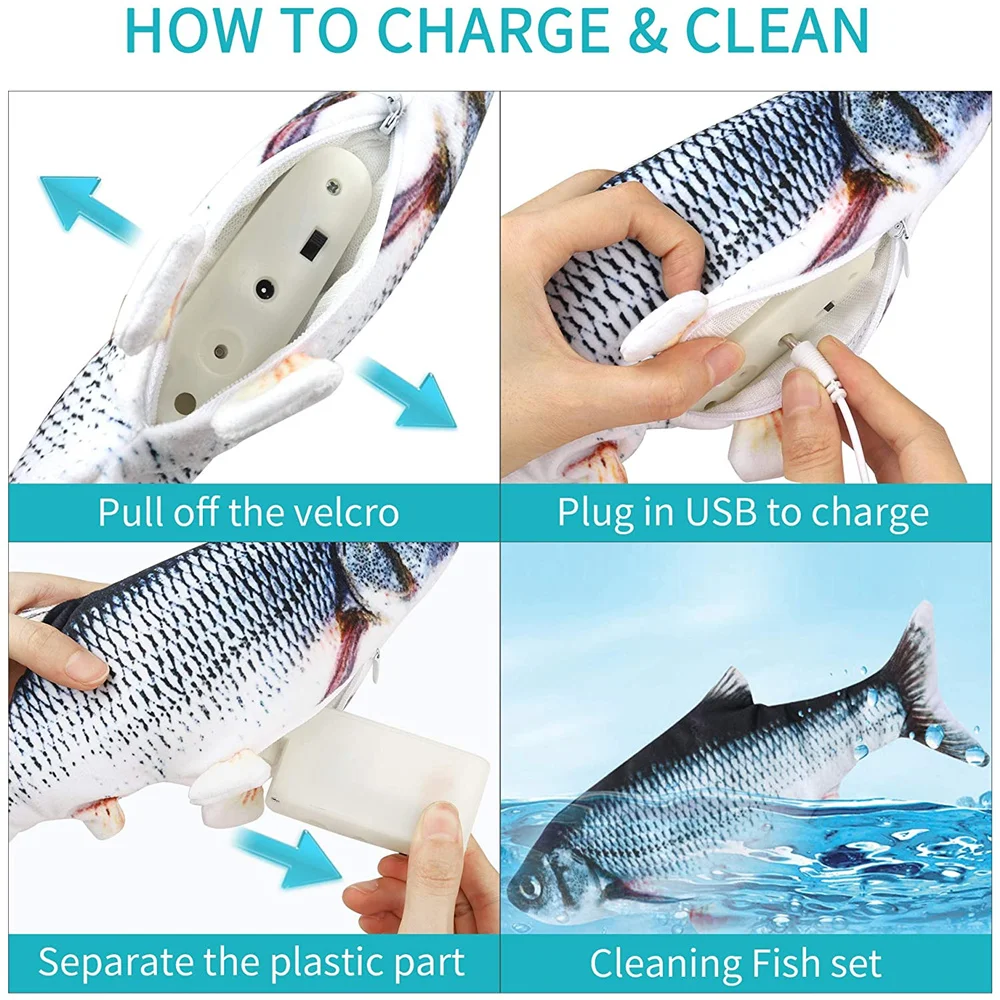 HOW TO CHARGE & CLEAN

Pull off the velcro

Plug in USB to charge

Separate the plastic part

Cleaning Fish set