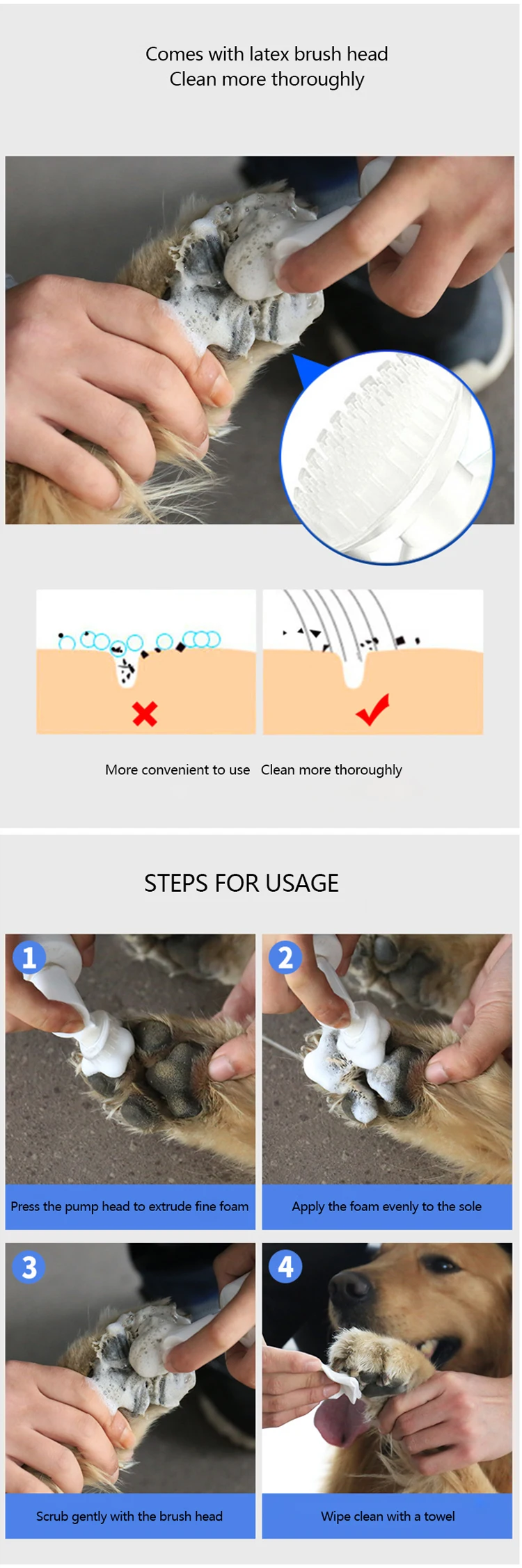 Comes with latex brush head
Clean more thoroughly

More convenient to use   Clean more thoroughly

STEPS FOR USAGE

1
Press the pump head to extrude fine foam

2
Apply the foam evenly to the sole

3
Scrub gently with the brush head

4
Wipe clean with a towel